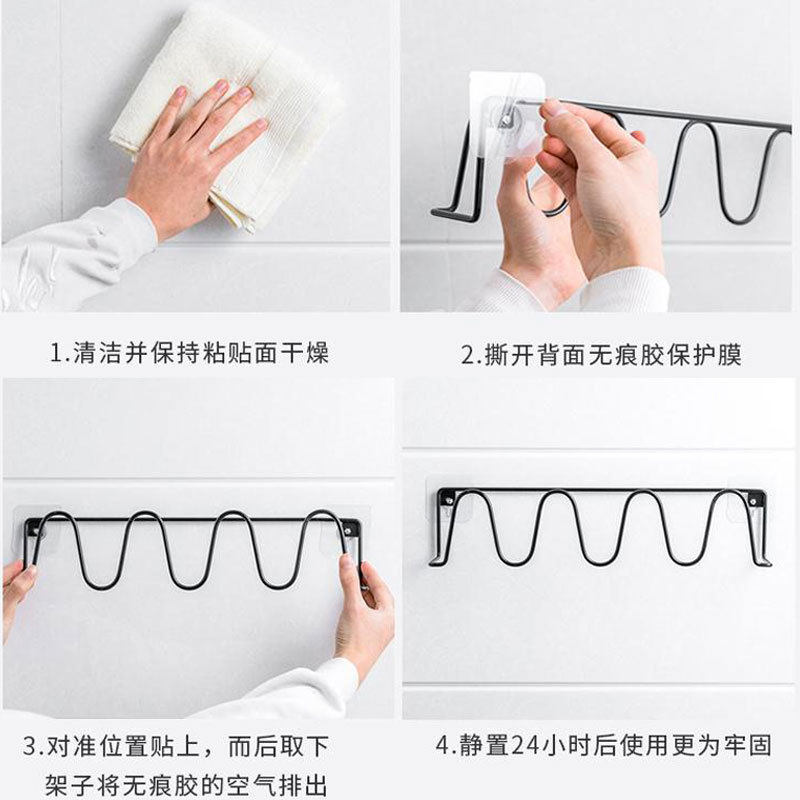 1.清洁并保持粘贴面干燥

2.撕开背面无痕胶保护膜

3.对准位置贴上，而后取下架子将无痕胶的空气排出

4.静置24小时后使用更为牢固