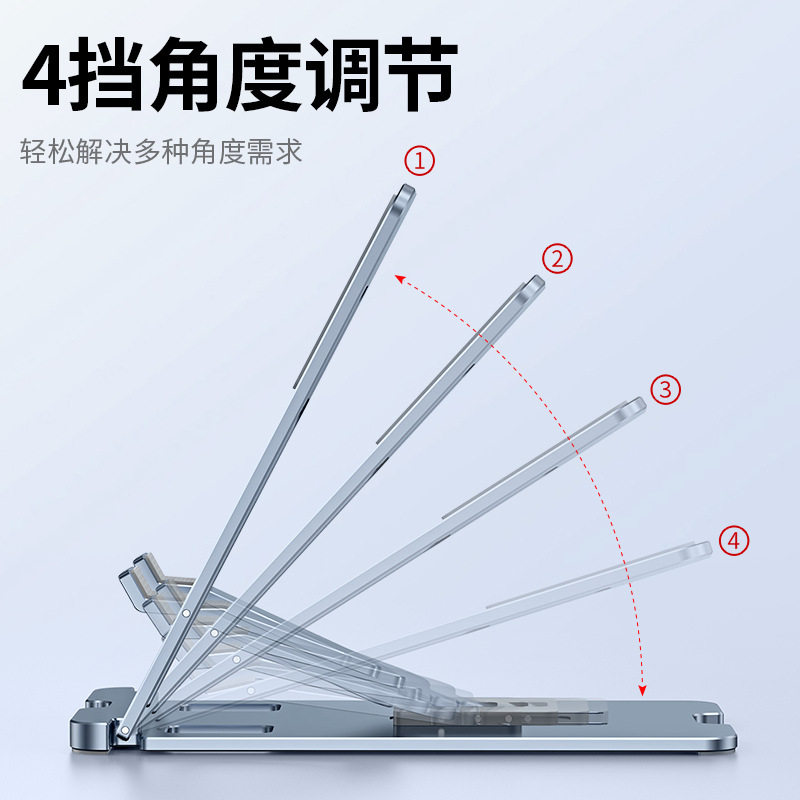 4挡角度调节

轻松解决多种角度需求

①

②

③

④