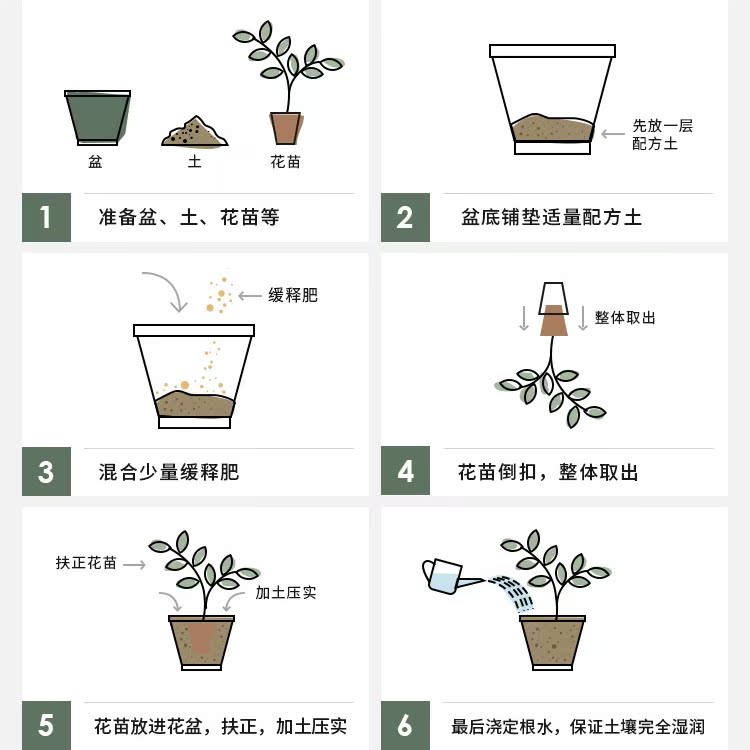 盆 土 花苗

1 准备盆、土、花苗等

先放一层配方土

2 盆底铺垫适量配方土

缓释肥

3 混合少量缓释肥

整体取出

4 花苗倒扣，整体取出

扶正花苗

加土压实

5 花苗放进花盆，扶正，加土压实

6 最后浇定根水，保证土壤完全湿润