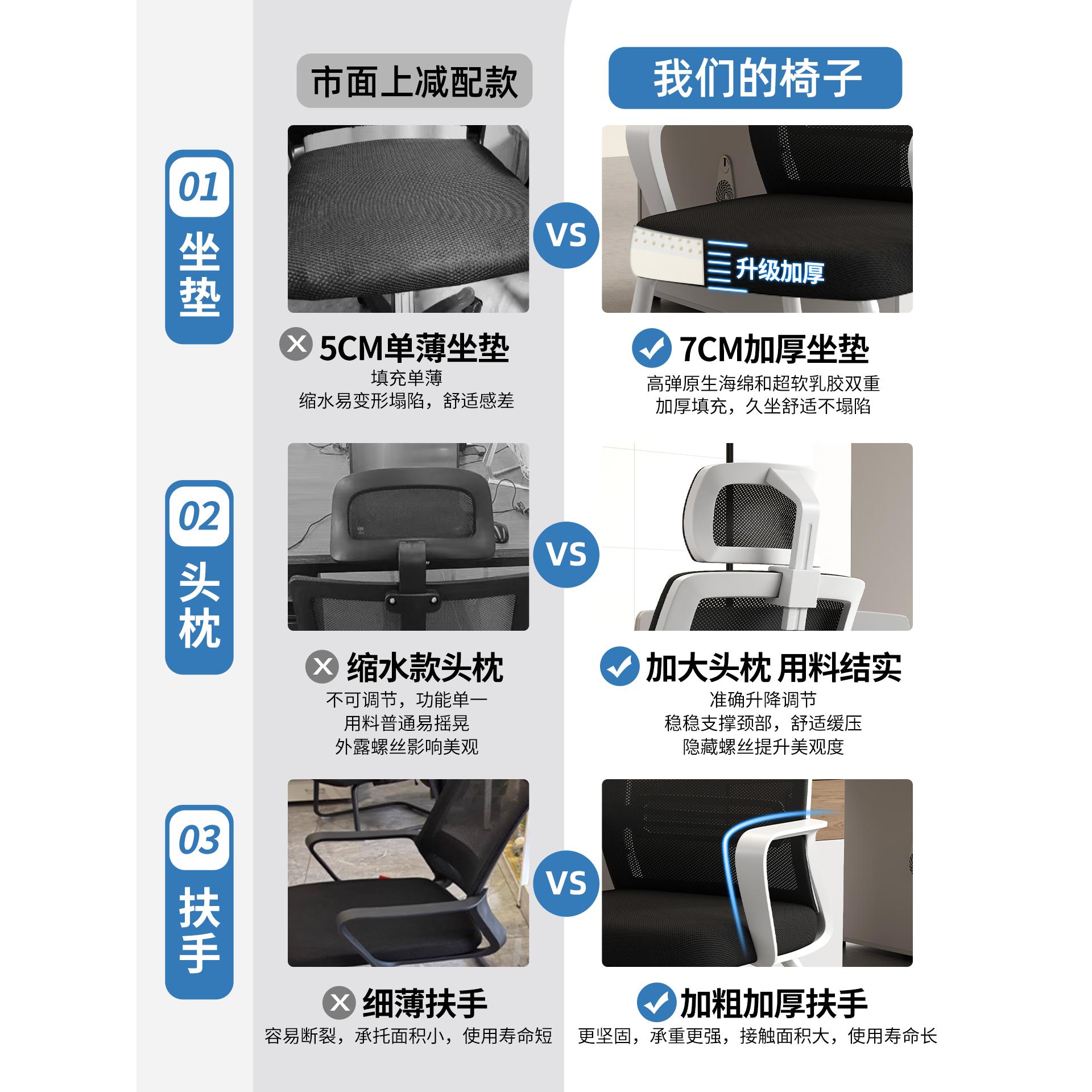 市面上减配款

我们的椅子

01
坐垫

VS

升级加厚

5CM单薄坐垫
填充单薄
缩水易变形塌陷，舒适感差

7CM加厚坐垫
高弹原生海绵和超软乳胶双重
加厚填充，久坐舒适不塌陷

02
头枕

VS

缩水款头枕
不可调节，功能单一
用料普通易摇晃
外露螺丝影响美观

加大头枕 用料结实
准确升降调节
稳稳支撑颈部，舒适缓压
隐藏螺丝提升美观度

03
扶手

VS

细薄扶手
容易断裂，承托面积小，使用寿命短

加粗加厚扶手
更坚固，承重更强，接触面积大，使用寿命长