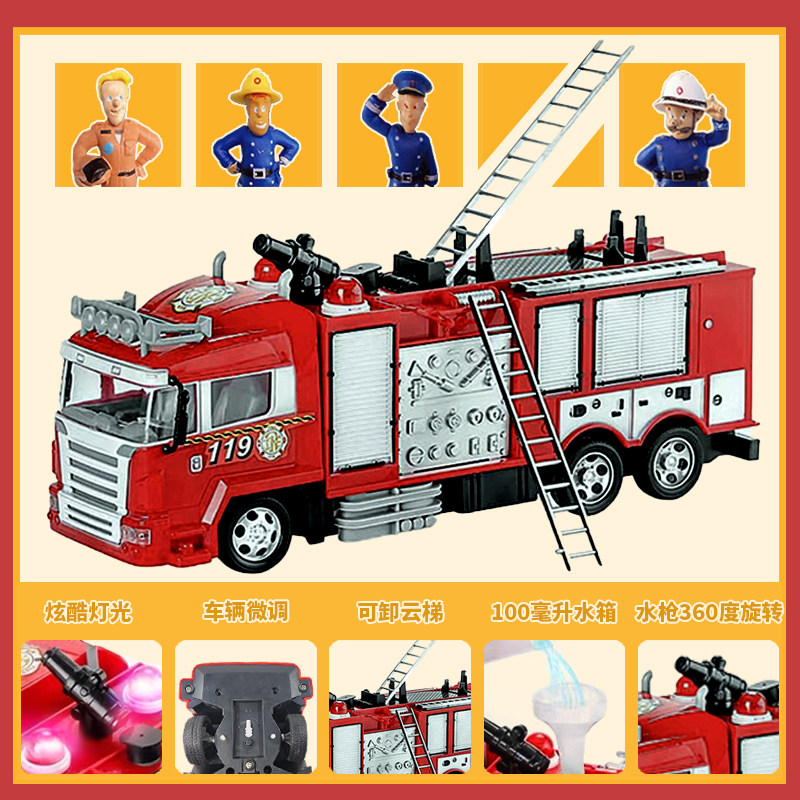 119

炫酷灯光

车辆微调

可卸云梯

100毫升水箱

水枪360度旋转