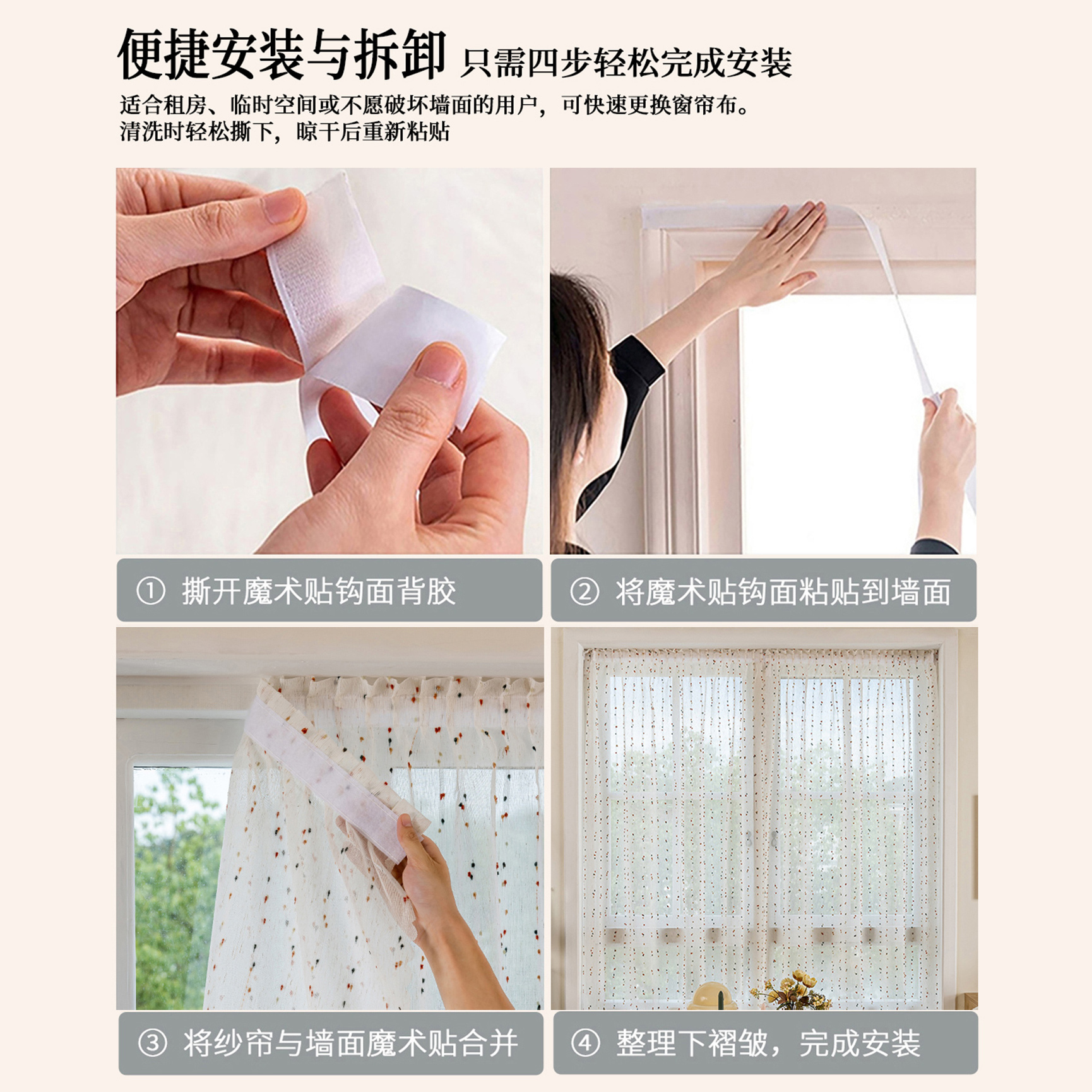 便捷安装与拆卸 只需四步轻松完成安装

适合租房、临时空间或不愿破坏墙面的用户，可快速更换窗帘布。
清洗时轻松撕下，晾干后重新粘贴

① 撕开魔术贴钩面背胶

② 将魔术贴钩面粘贴到墙面

③ 将纱帘与墙面魔术贴合并

④ 整理下褶皱，完成安装