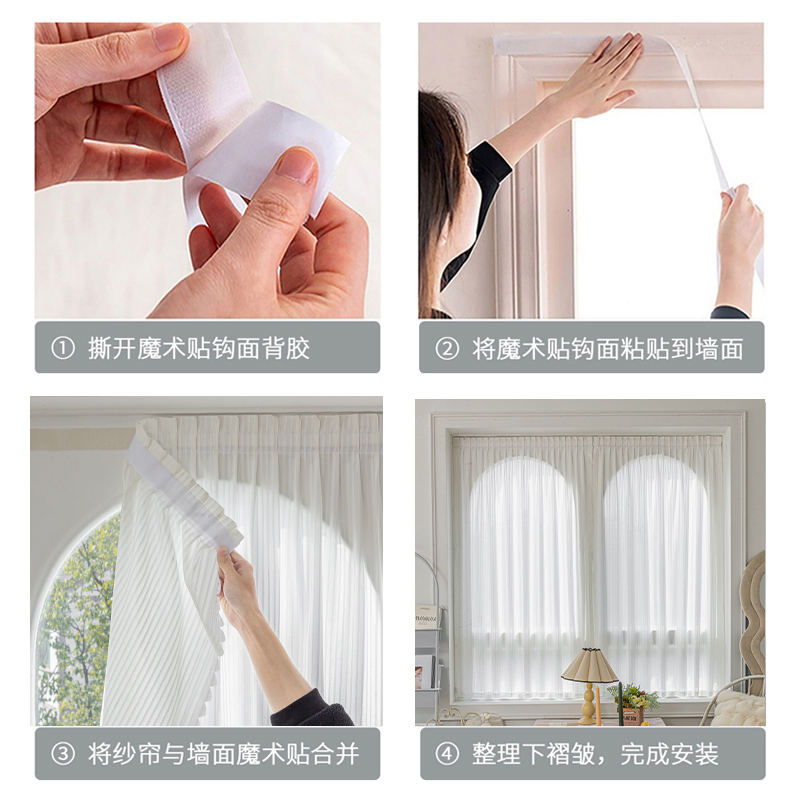 ① 撕开魔术贴钩面背胶

② 将魔术贴钩面粘贴到墙面

③ 将纱帘与墙面魔术贴合并

④ 整理下褶皱，完成安装