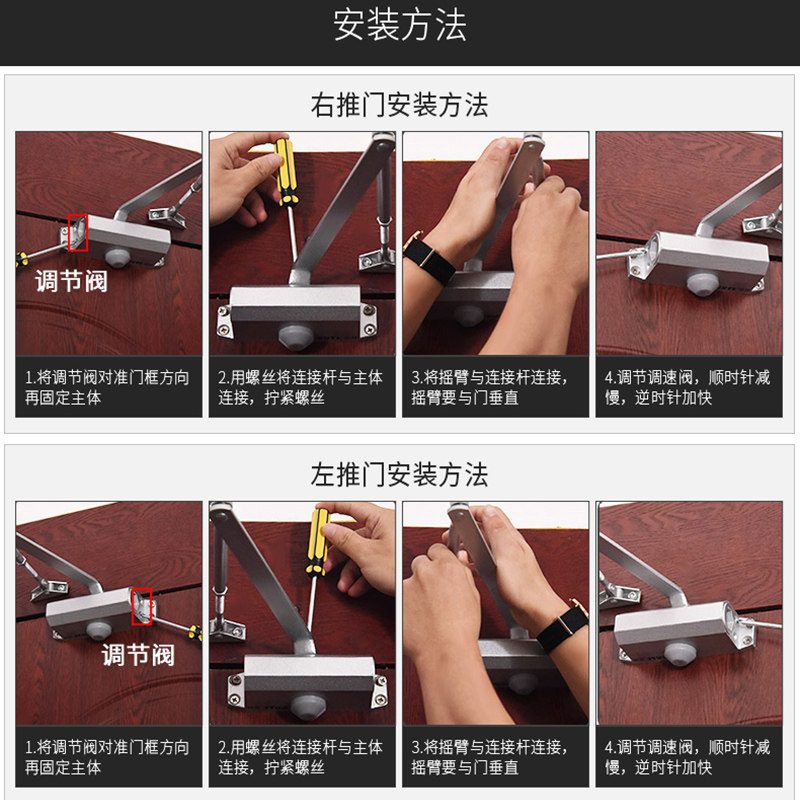 安装方法

右推门安装方法

调节阀

1.将调节阀对准门框方向再固定主体

2.用螺丝将连接杆与主体连接，拧紧螺丝

3.将摇臂与连接杆连接，摇臂要与门垂直

4.调节调速阀，顺时针减慢，逆时针加快

左推门安装方法

调节阀

1.将调节阀对准门框方向再固定主体

2.用螺丝将连接杆与主体连接，拧紧螺丝

3.将摇臂与连接杆连接，摇臂要与门垂直

4.调节调速阀，顺时针减慢，逆时针加快