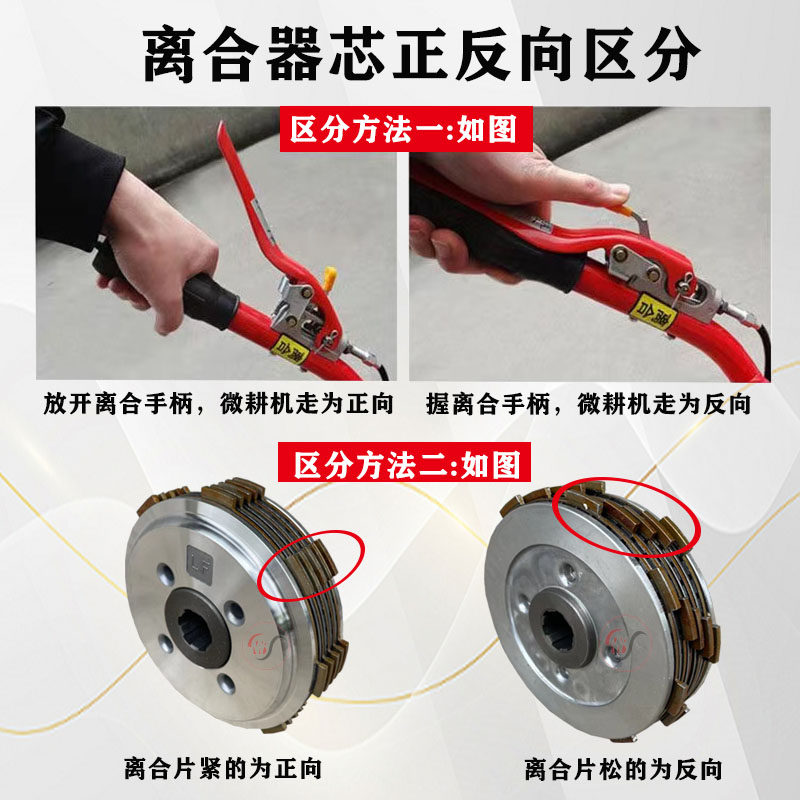 离合器芯正反向区分

区分方法一:如图

离合

离合

放开离合手柄，微耕机走为正向

握离合手柄，微耕机走为反向

区分方法二:如图

LF

离合片紧的为正向

离合片松的为反向