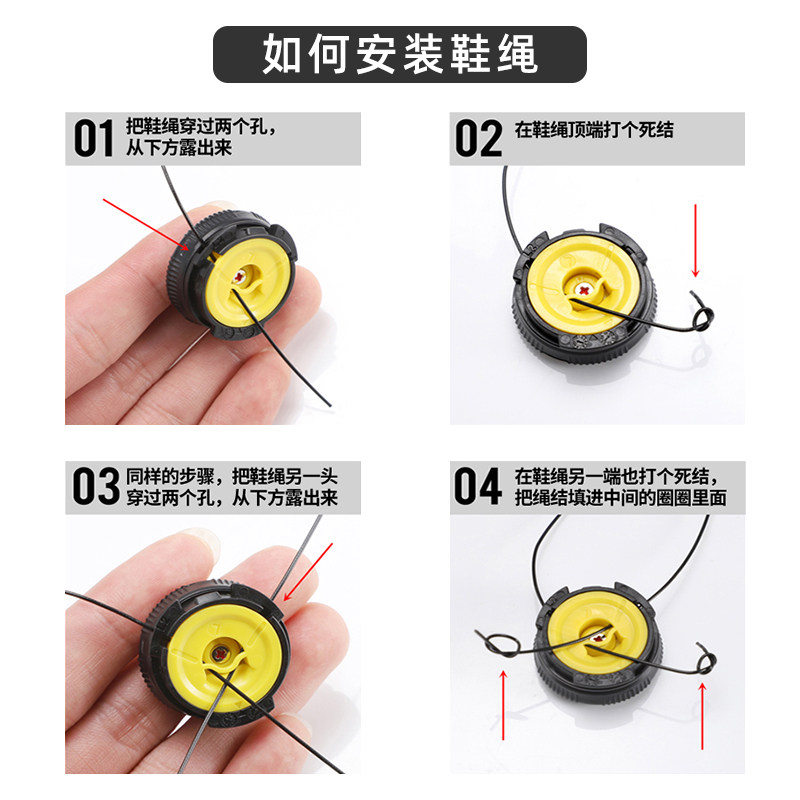 如何安装鞋绳

01 把鞋绳穿过两个孔，从下方露出来

02 在鞋绳顶端打个死结

03 同样的步骤，把鞋绳另一头穿过两个孔，从下方露出来

04 在鞋绳另一端也打个死结，把绳结填进中间的圈圈里面