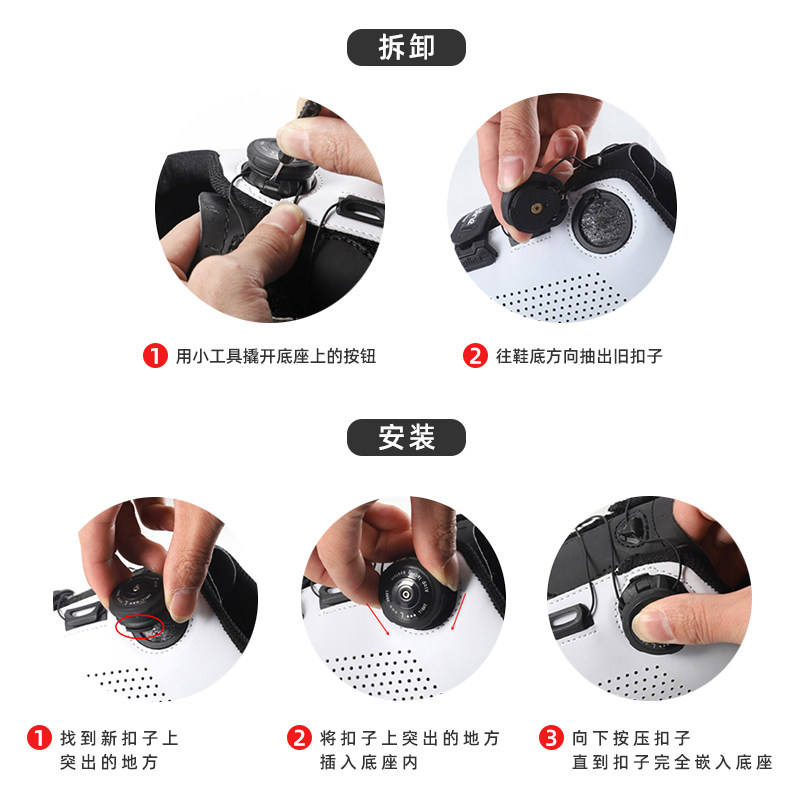 拆卸

1 用小工具撬开底座上的按钮

2 往鞋底方向抽出旧扣子

安装

1 找到新扣子上突出的地方

2 将扣子上突出的地方插入底座内

3 向下按压扣子直到扣子完全嵌入底座