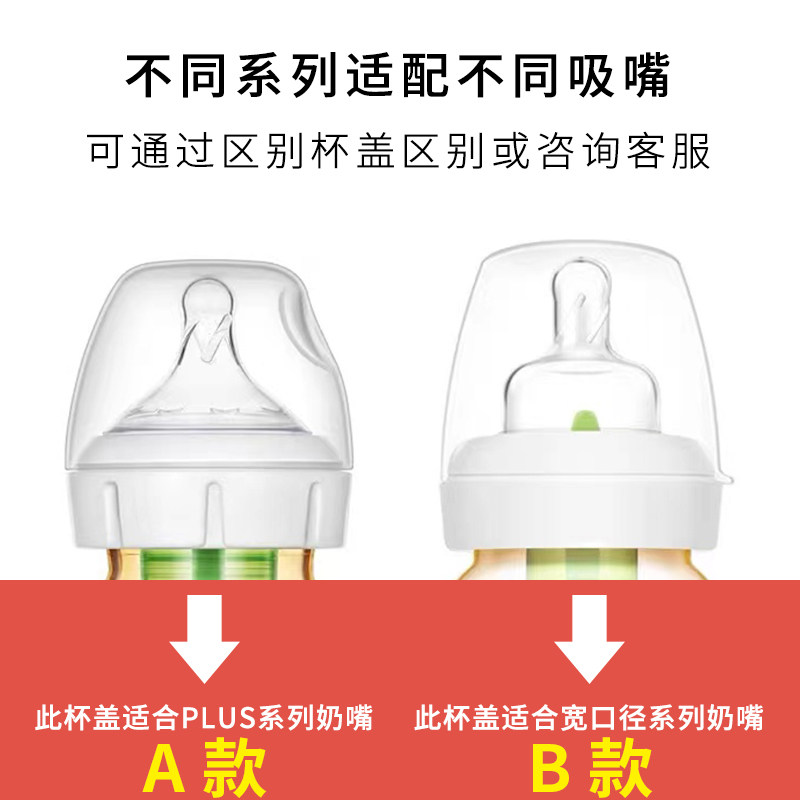 不同系列适配不同吸嘴

可通过区别杯盖区别或咨询客服

此杯盖适合PLUS系列奶嘴

A 款

此杯盖适合宽口径系列奶嘴

B 款