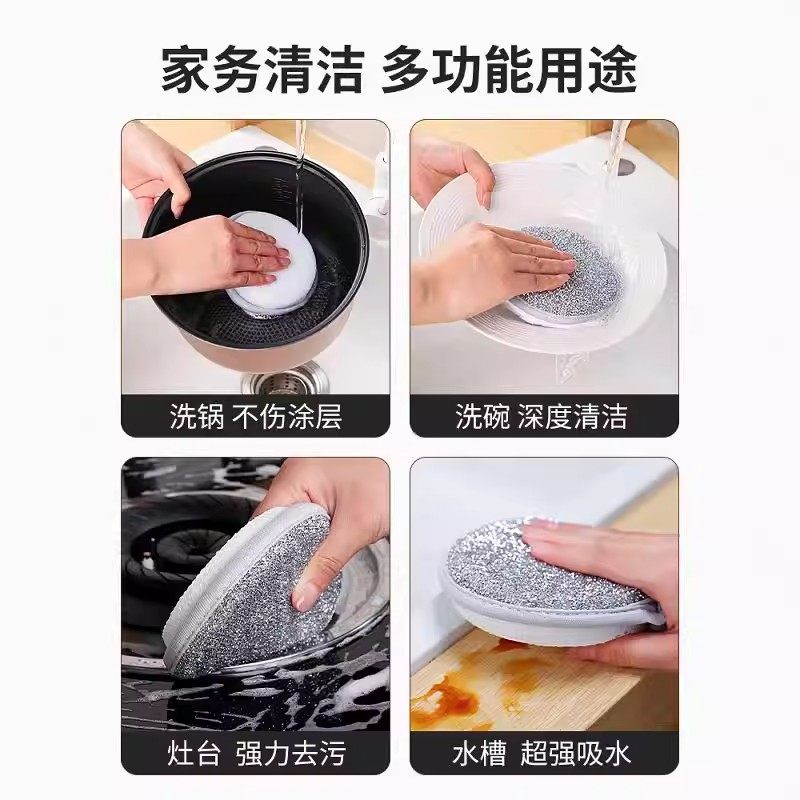 家务清洁 多功能用途

洗锅 不伤涂层

洗碗 深度清洁

灶台 强力去污

水槽 超强吸水