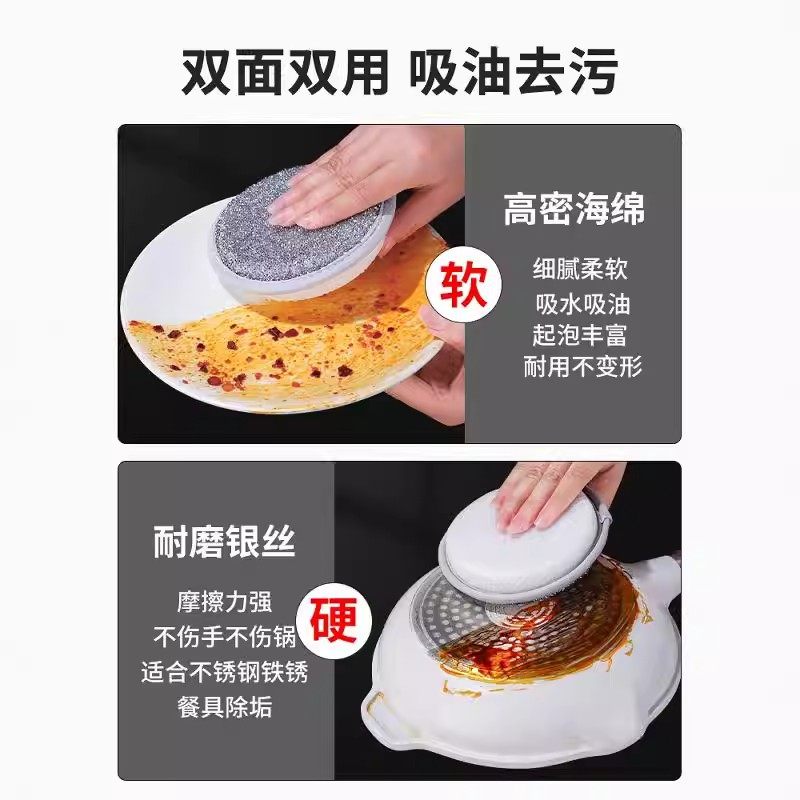 双面双用 吸油去污

软

高密海绵

细腻柔软
吸水吸油
起泡丰富
耐用不变形

耐磨银丝

摩擦力强
不伤手不伤锅
适合不锈钢铁锈
餐具除垢

硬