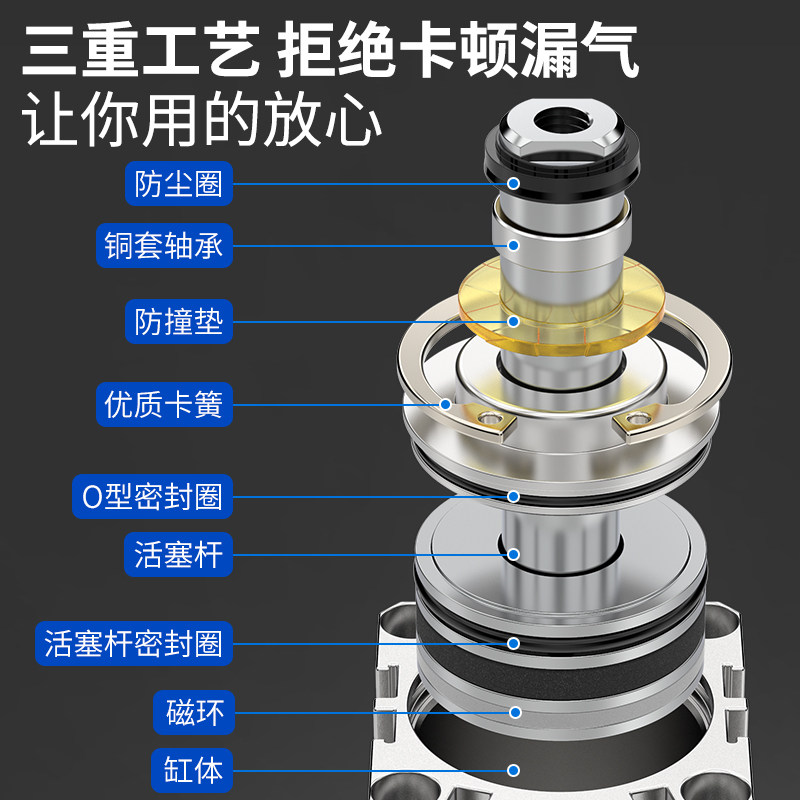 三重工艺 拒绝卡顿漏气
让你用的放心

防尘圈
铜套轴承
防撞垫
优质卡簧
O型密封圈
活塞杆
活塞杆密封圈
磁环
缸体