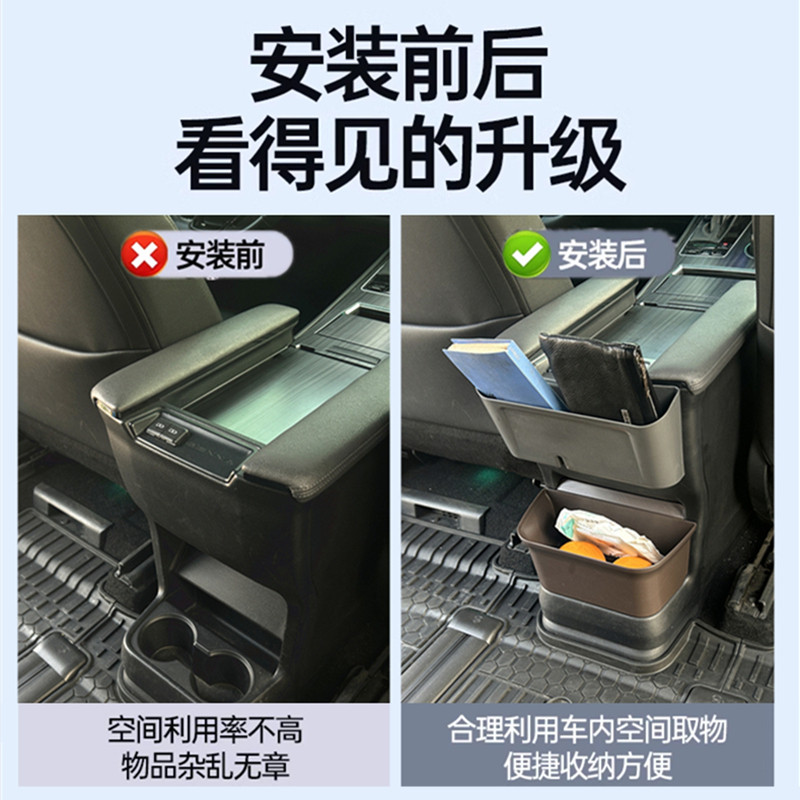 安装前后
看得见的升级

安装前

空间利用率不高
物品杂乱无章

安装后

合理利用车内空间取物
便捷收纳方便