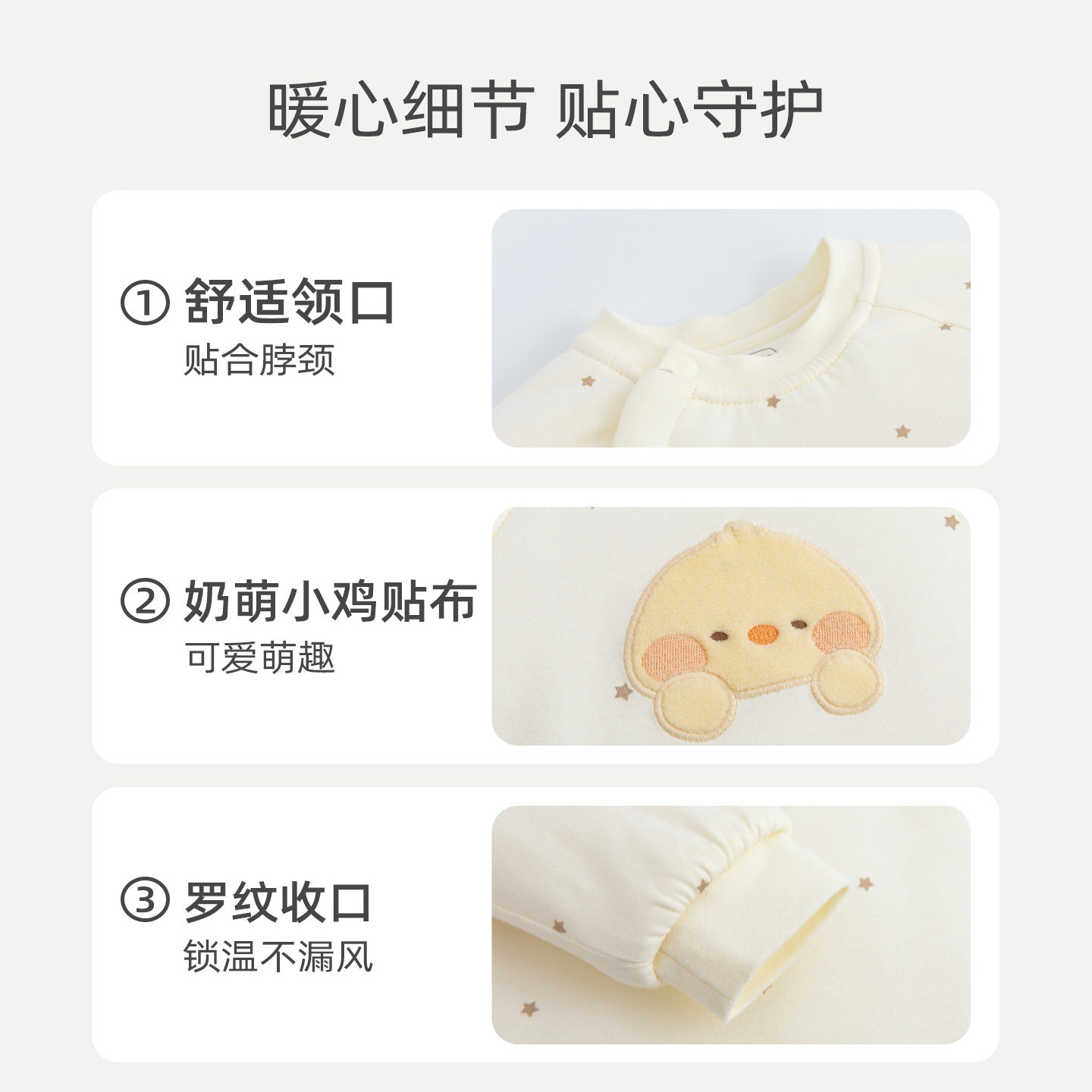 暖心细节 贴心守护

① 舒适领口
贴合脖颈

② 奶萌小鸡贴布
可爱萌趣

③ 罗纹收口
锁温不漏风