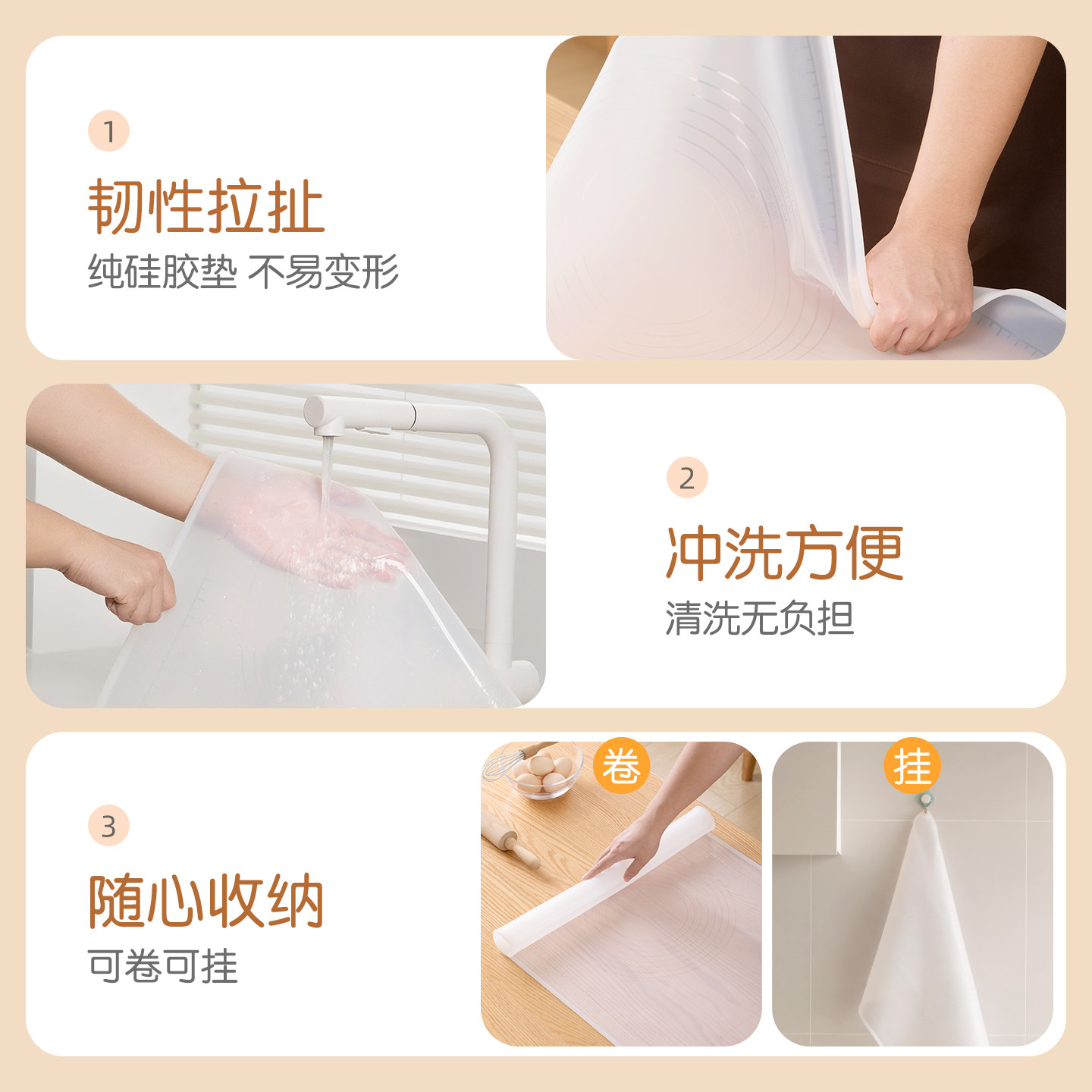 1

韧性拉扯

纯硅胶垫 不易变形

2

冲洗方便

清洗无负担

3

随心收纳

可卷可挂

卷

挂