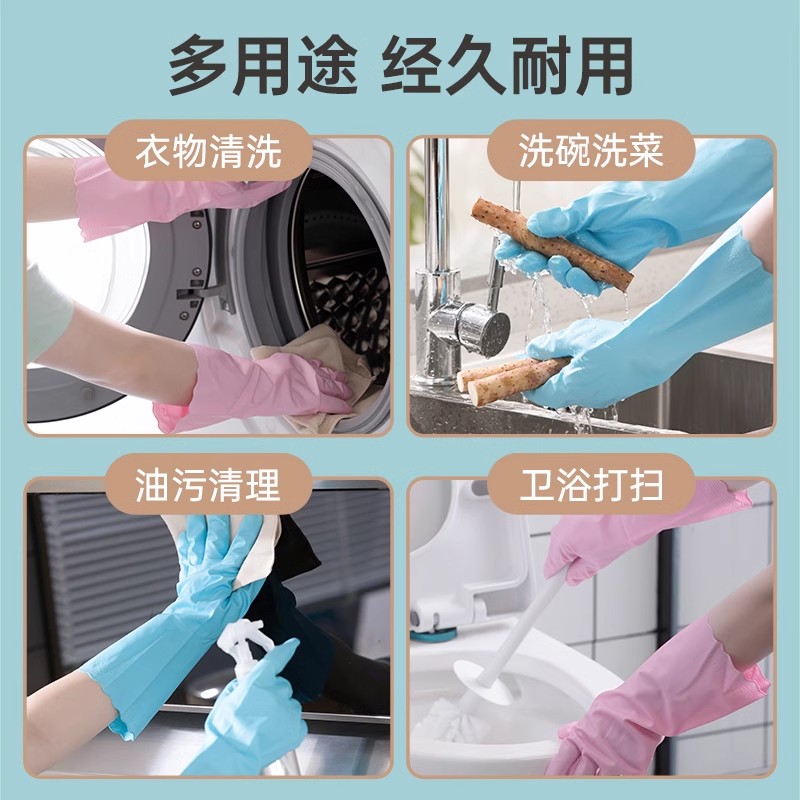 多用途 经久耐用

衣物清洗

洗碗洗菜

油污清理

卫浴打扫