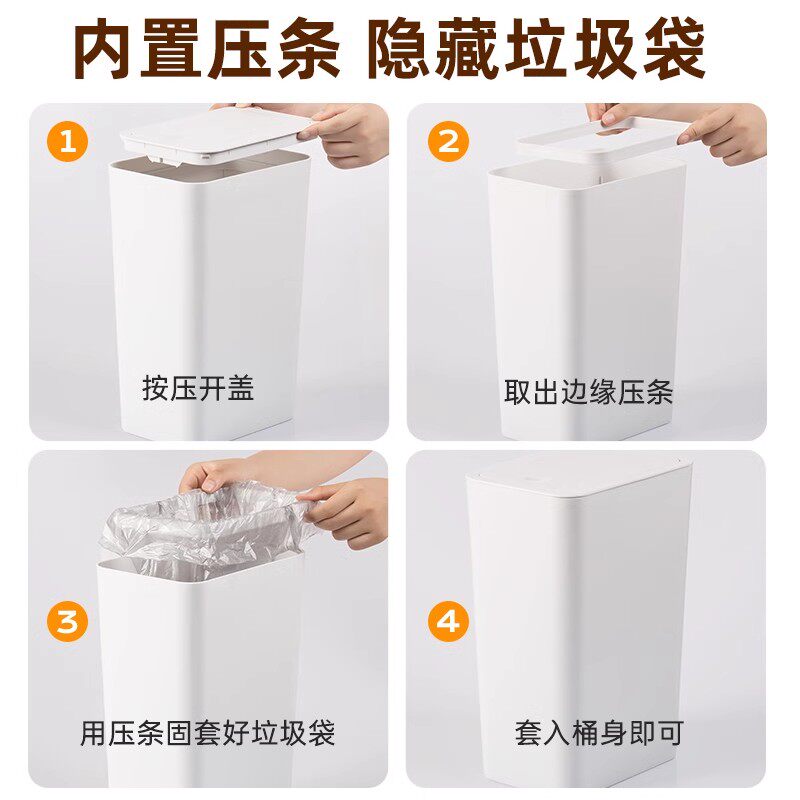 内置压条 隐藏垃圾袋

1
按压开盖

2
取出边缘压条

3
用压条固套好垃圾袋

4
套入桶身即可