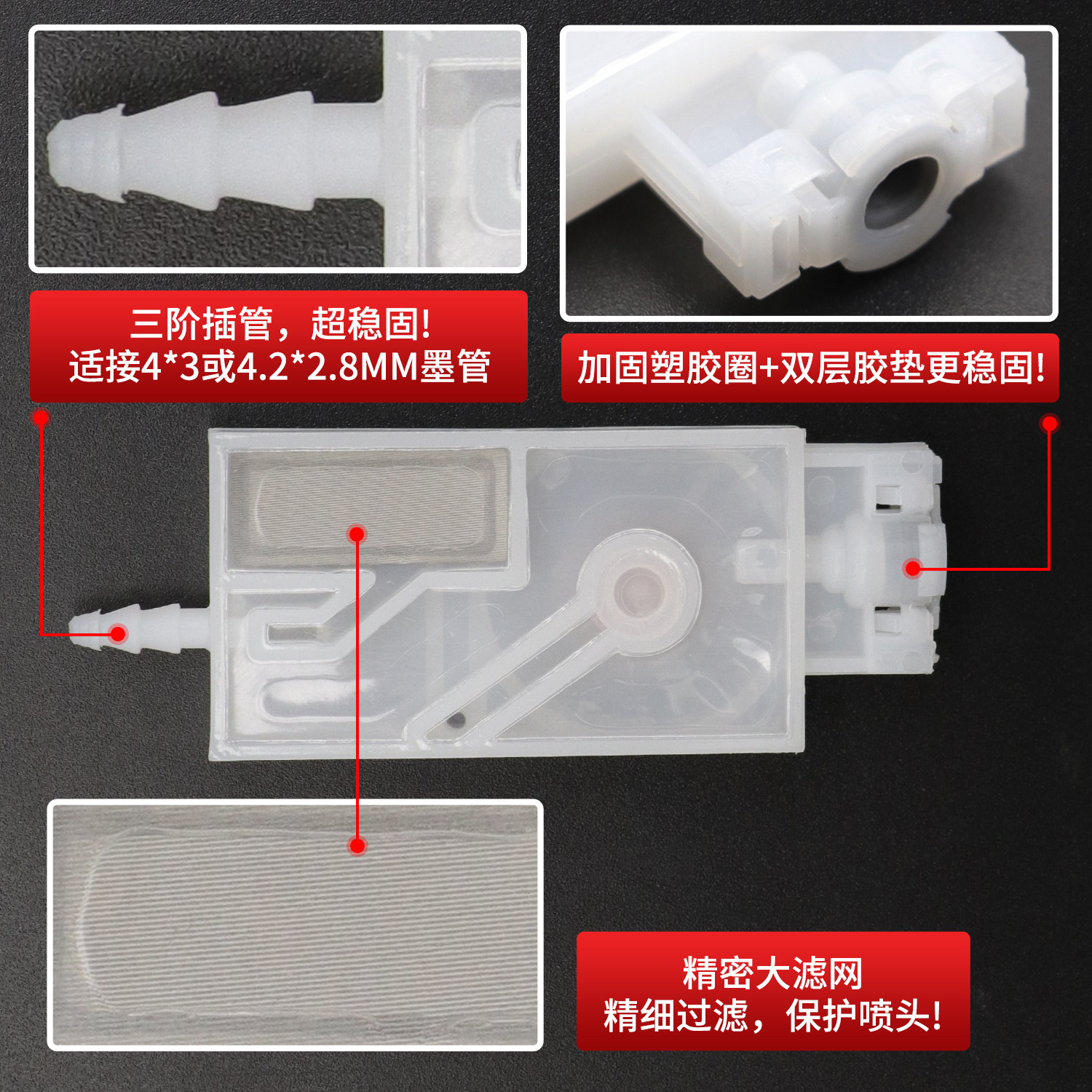 三阶插管，超稳固!
适接4*3或4.2*2.8MM墨管

加固塑胶圈+双层胶垫更稳固!

精密大滤网
精细过滤，保护喷头!