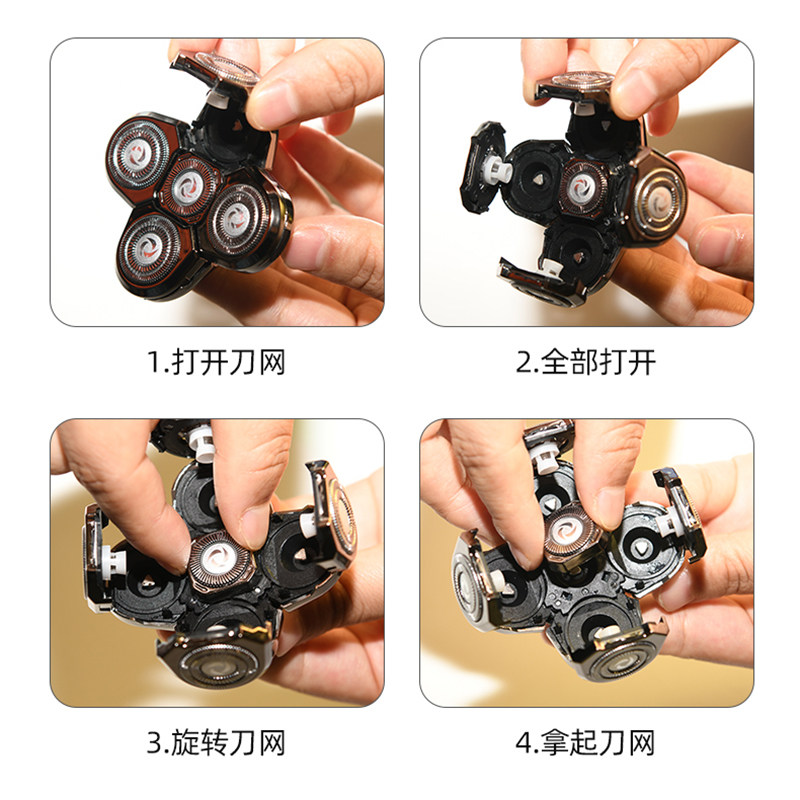 1.打开刀网

2.全部打开

3.旋转刀网

4.拿起刀网