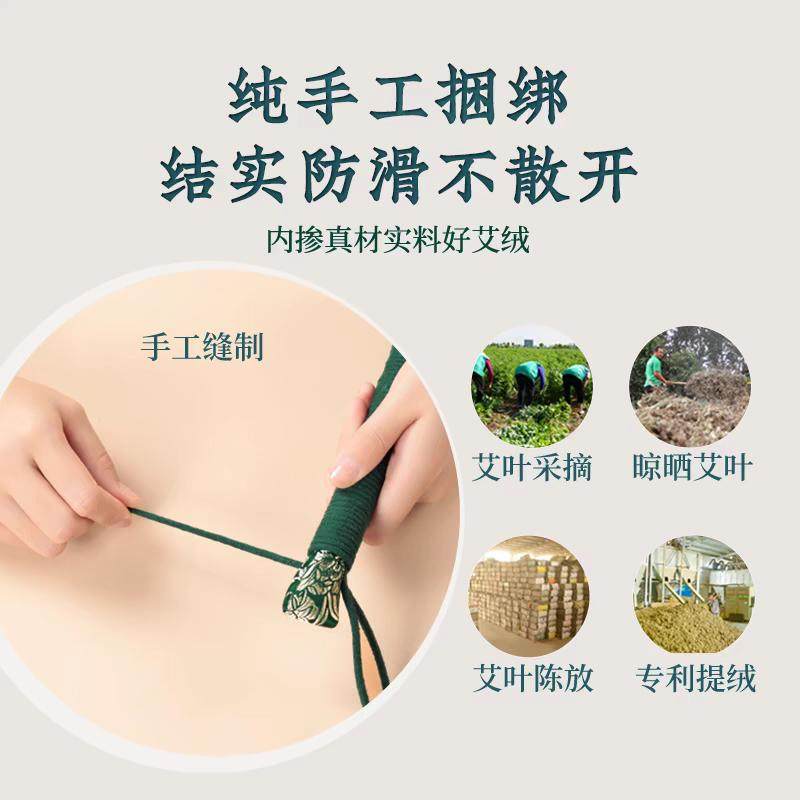 纯手工捆绑
结实防滑不散开
内掺真材实料好艾绒

手工缝制

艾叶采摘

晾晒艾叶

艾叶陈放

专利提绒