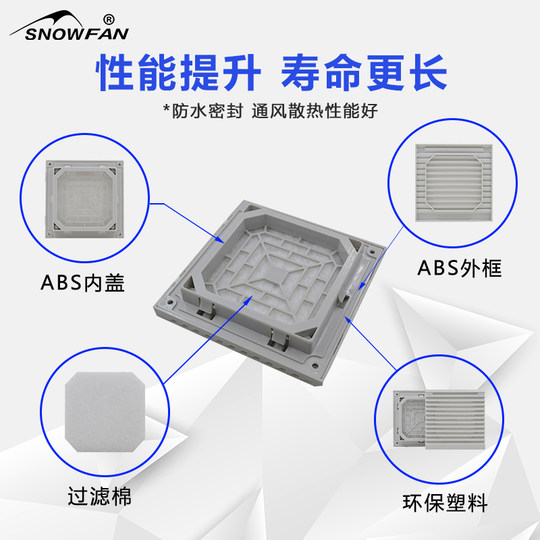 SNOWFAN®

性能提升 寿命更长

*防水密封 通风散热性能好

ABS内盖

ABS外框

过滤棉

环保塑料