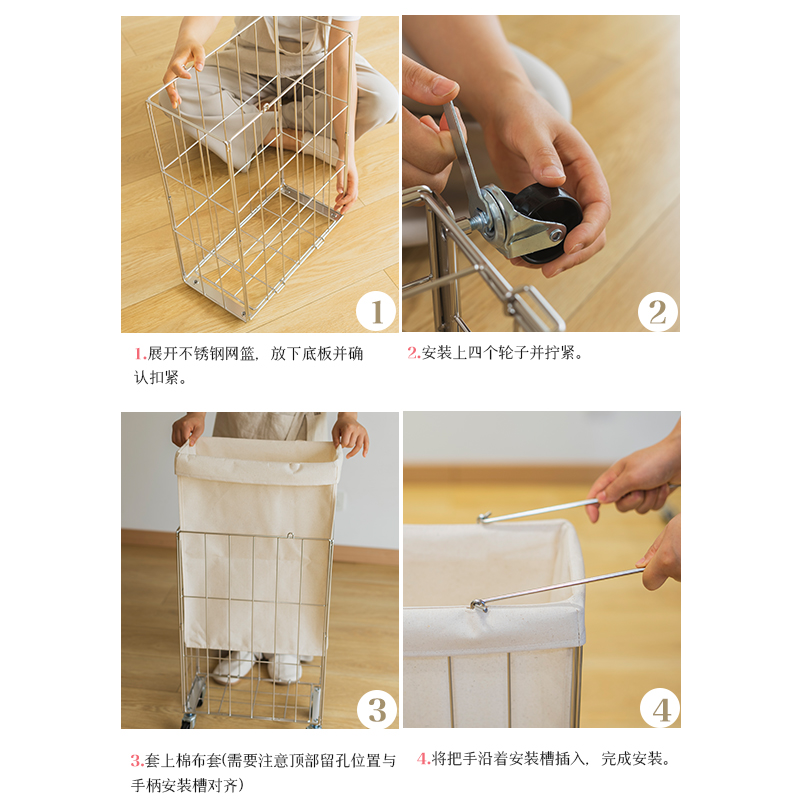 1

2

1.展开不锈钢网篮，放下底板并确认扣紧。

2.安装上四个轮子并拧紧。

3

4

3.套上棉布套(需要注意顶部留孔位置与手柄安装槽对齐)

4.将把手沿着安装槽插入，完成安装。