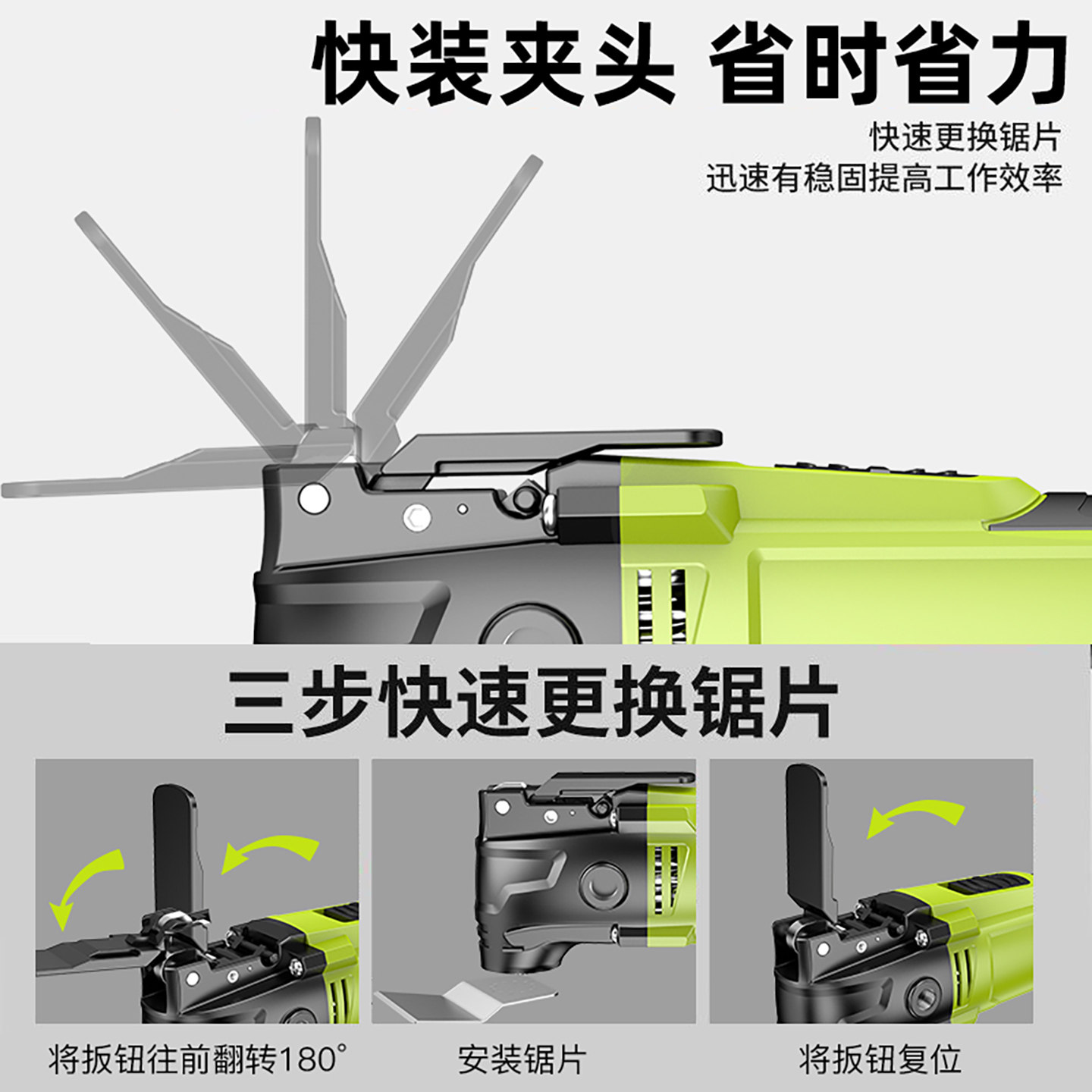 快装夹头 省时省力

快速更换锯片
迅速有稳固提高工作效率

三步快速更换锯片

将扳钮往前翻转180°

安装锯片

将扳钮复位