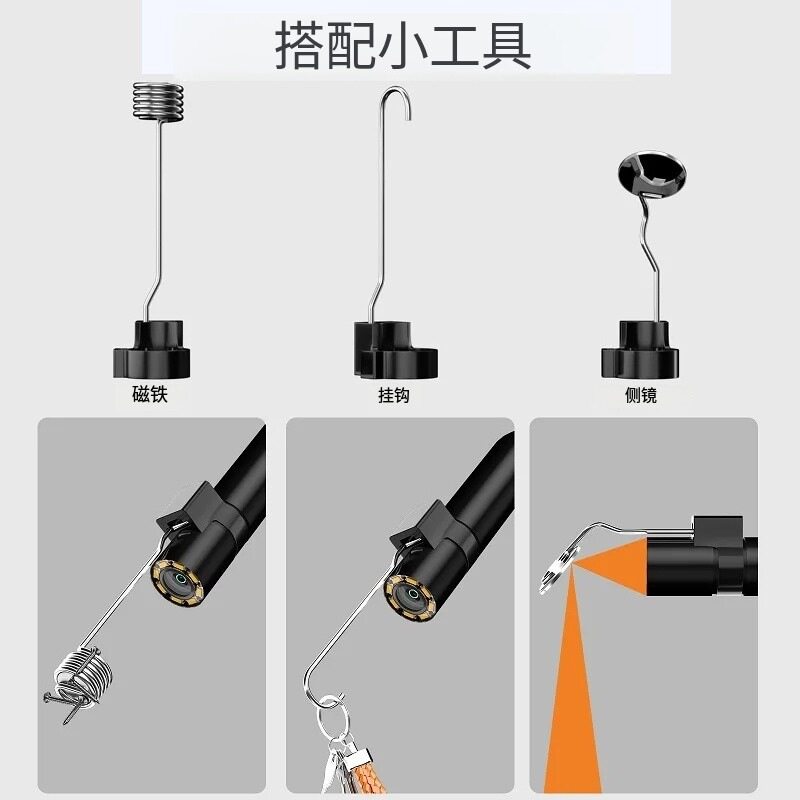 搭配小工具

磁铁

挂钩

侧镜