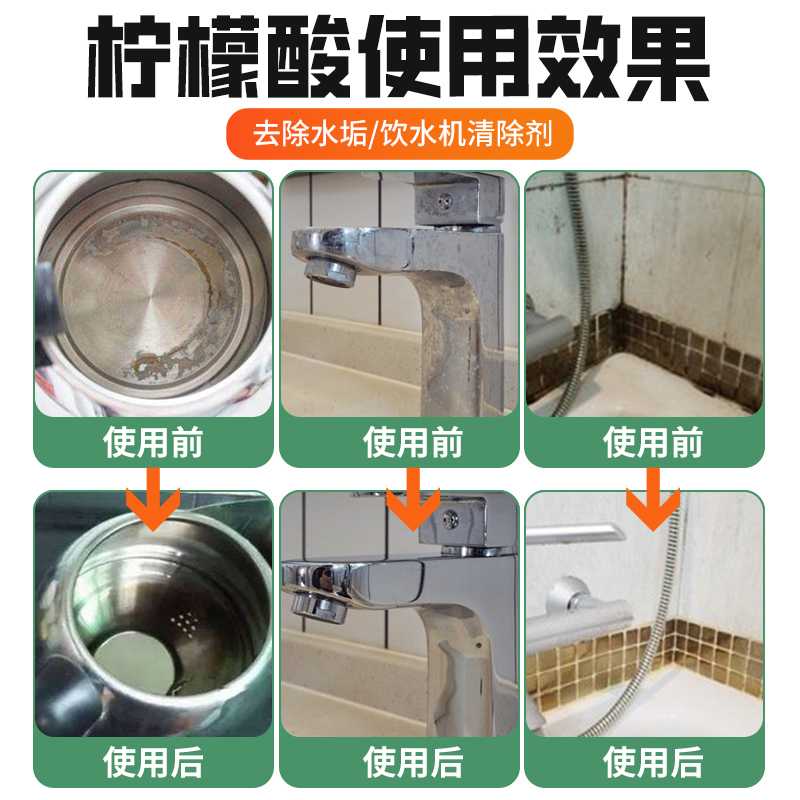 柠檬酸使用效果

去除水垢/饮水机清除剂

使用前

使用前

使用前

使用后

使用后

使用后