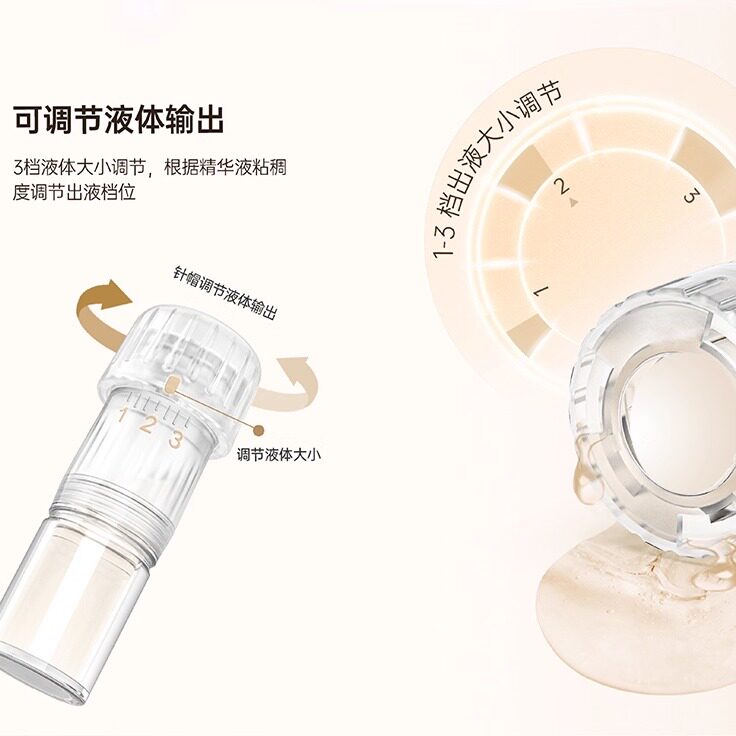 可调节液体输出

3档液体大小调节，根据精华液粘稠度调节出液档位

针帽调节液体输出

1 2 3

调节液体大小

1-3 档出液大小调节

1

2

3