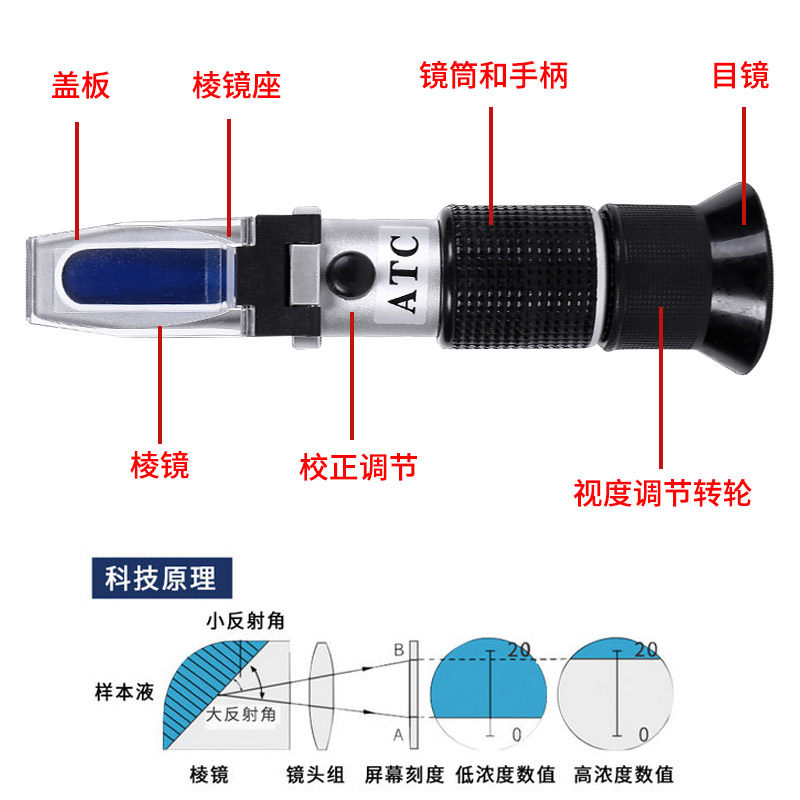 盖板
棱镜座
镜筒和手柄
目镜
ATC
棱镜
校正调节
视度调节转轮

科技原理
小反射角
样本液
大反射角
B
A
20
0
20
0
棱镜
镜头组
屏幕刻度
低浓度数值
高浓度数值