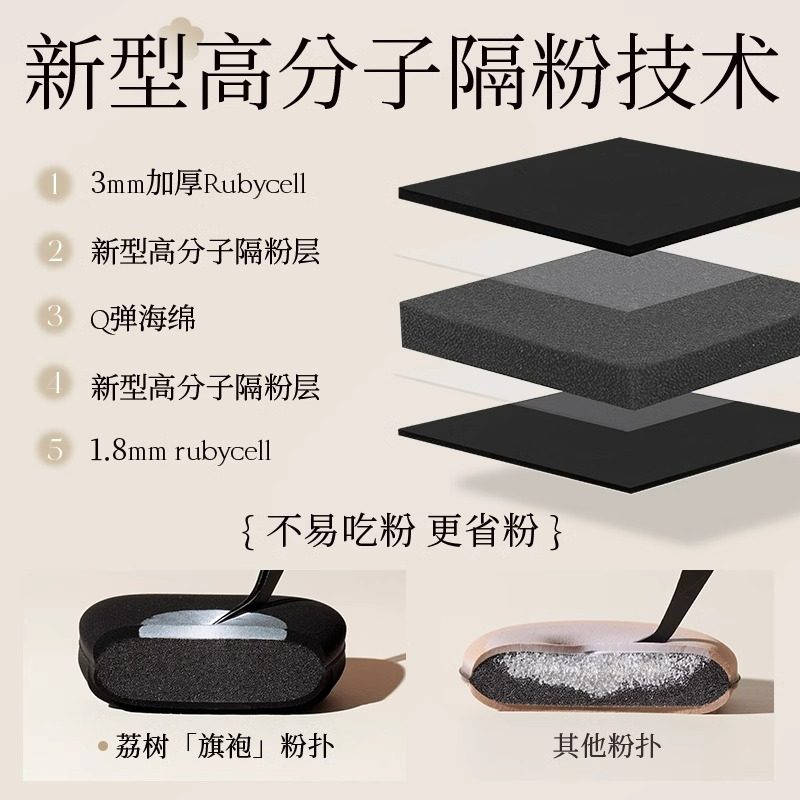 新型高分子隔粉技术

1 3mm加厚Rubycell

2 新型高分子隔粉层

3 Q弹海绵

4 新型高分子隔粉层

5 1.8mm rubycell

{ 不易吃粉 更省粉 }

荔树「旗袍」粉扑

其他粉扑