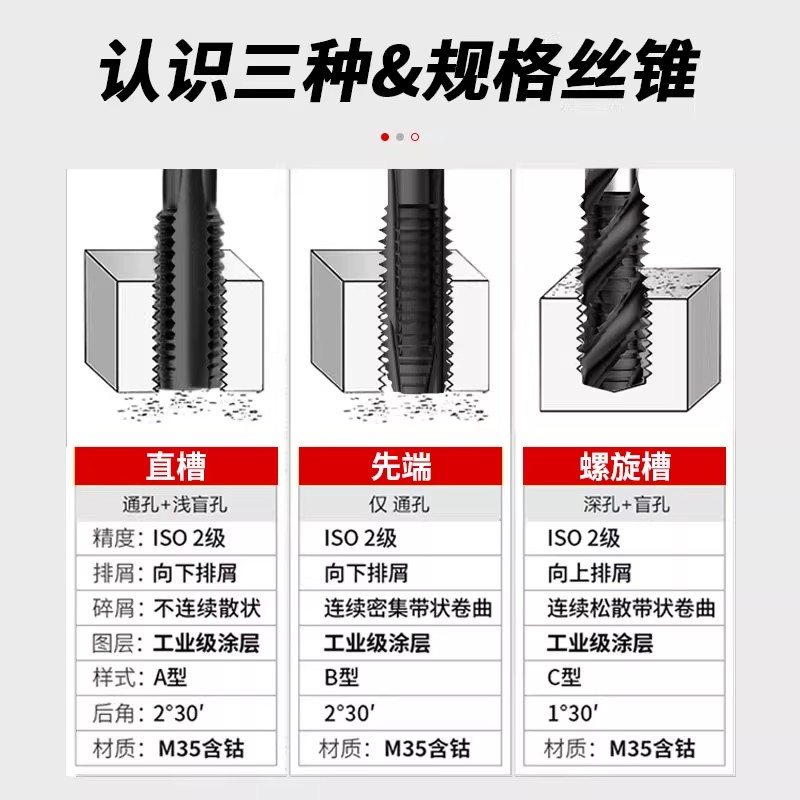 认识三种&规格丝锥

直槽
通孔+浅盲孔
精度：ISO 2级
排屑：向下排屑
碎屑：不连续散状
图层：工业级涂层
样式：A型
后角：2°30′
材质：M35含钴

先端
仅 通孔
ISO 2级
向下排屑
连续密集带状卷曲
工业级涂层
B型
2°30′
材质：M35含钴

螺旋槽
深孔+盲孔
ISO 2级
向上排屑
连续松散带状卷曲
工业级涂层
C型
1°30′
材质：M35含钴