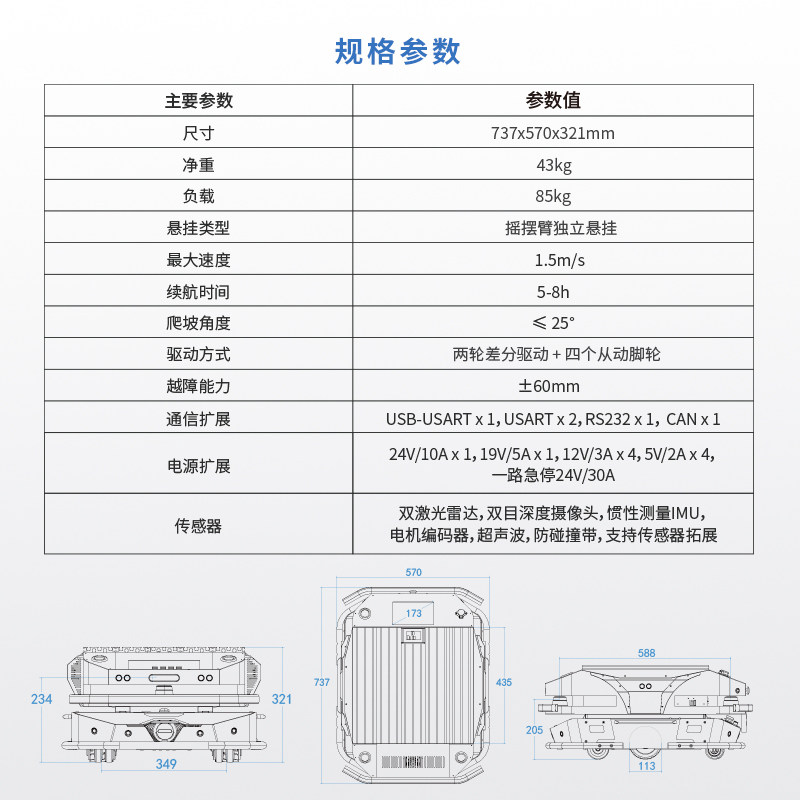 规格参数

| 主要参数 | 参数值 |
|---|---|
| 尺寸 | 737x570x321mm |
| 净重 | 43kg |
| 负载 | 85kg |
| 悬挂类型 | 摇摆臂独立悬挂 |
| 最大速度 | 1.5m/s |
| 续航时间 | 5-8h |
| 爬坡角度 | ≤ 25° |
| 驱动方式 | 两轮差分驱动 + 四个从动脚轮 |
| 越障能力 | ±60mm |
| 通信扩展 | USB-USART x 1, USART x 2, RS232 x 1, CAN x 1 |
| 电源扩展 | 24V/10A x 1, 19V/5A x 1, 12V/3A x 4, 5V/2A x 4, 一路急停24V/30A |
| 传感器 | 双激光雷达, 双目深度摄像头, 惯性测量IMU, 电机编码器, 超声波, 防碰撞带, 支持传感器拓展 |

234
321
349
570
173
737
435
588
205
113