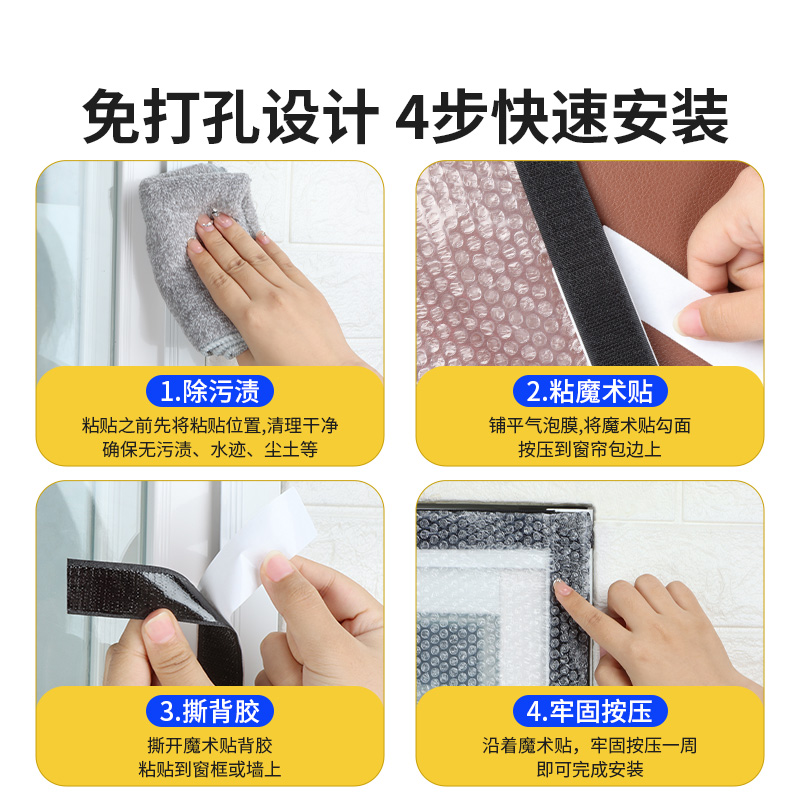 免打孔设计 4步快速安装

1.除污渍

粘贴之前先将粘贴位置,清理干净
确保无污渍、水迹、尘土等

2.粘魔术贴

铺平气泡膜,将魔术贴勾面
按压到窗帘包边上

3.撕背胶

撕开魔术贴背胶
粘贴到窗框或墙上

4.牢固按压

沿着魔术贴,牢固按压一周
即可完成安装