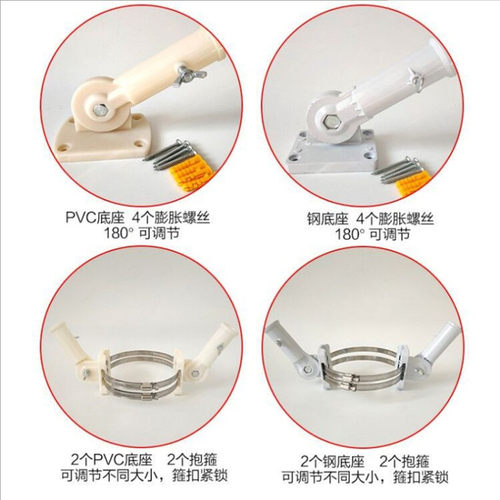 PVC底座 4个膨胀螺丝
180° 可调节

钢底座 4个膨胀螺丝
180° 可调节

2个PVC底座 2个抱箍
可调节不同大小，箍扣紧锁

2个钢底座 2个抱箍
可调节不同大小，箍扣紧锁