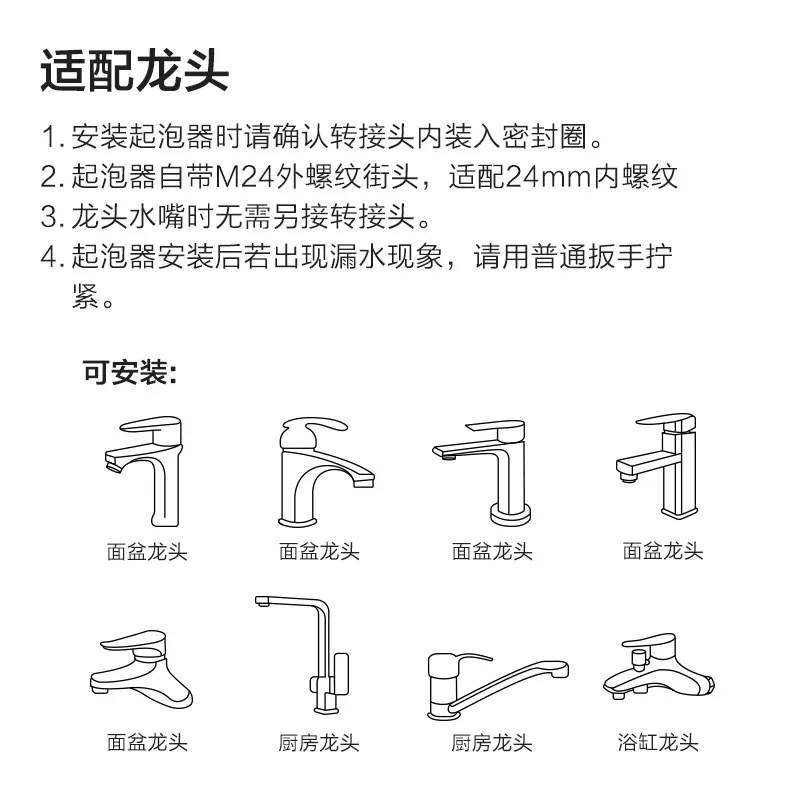 适配龙头

1. 安装起泡器时请确认转接头内装入密封圈。
2. 起泡器自带M24外螺纹街头，适配24mm内螺纹
3. 龙头水嘴时无需另接转接头。
4. 起泡器安装后若出现漏水现象，请用普通扳手拧紧。

可安装:

面盆龙头
面盆龙头
面盆龙头
面盆龙头
面盆龙头
厨房龙头
厨房龙头
浴缸龙头