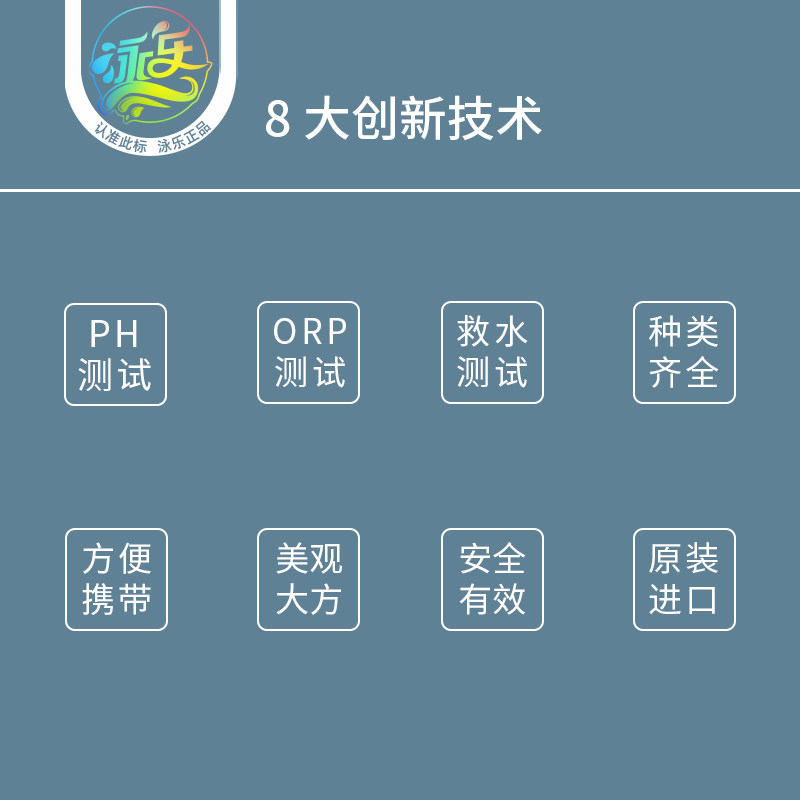 泳乐

认准此标 泳乐正品

8大创新技术

PH
测试

ORP
测试

救水
测试

种类
齐全

方便
携带

美观
大方

安全
有效

原装
进口