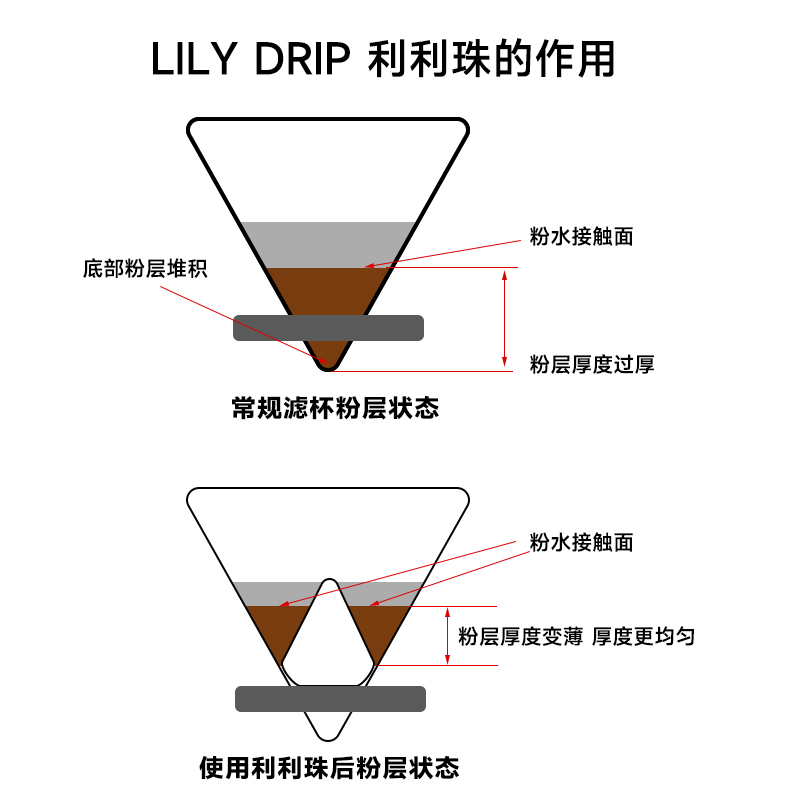 LILY DRIP 利利珠的作用

粉水接触面

底部粉层堆积

粉层厚度过厚

常规滤杯粉层状态

粉水接触面

粉层厚度变薄 厚度更均匀

使用利利珠后粉层状态