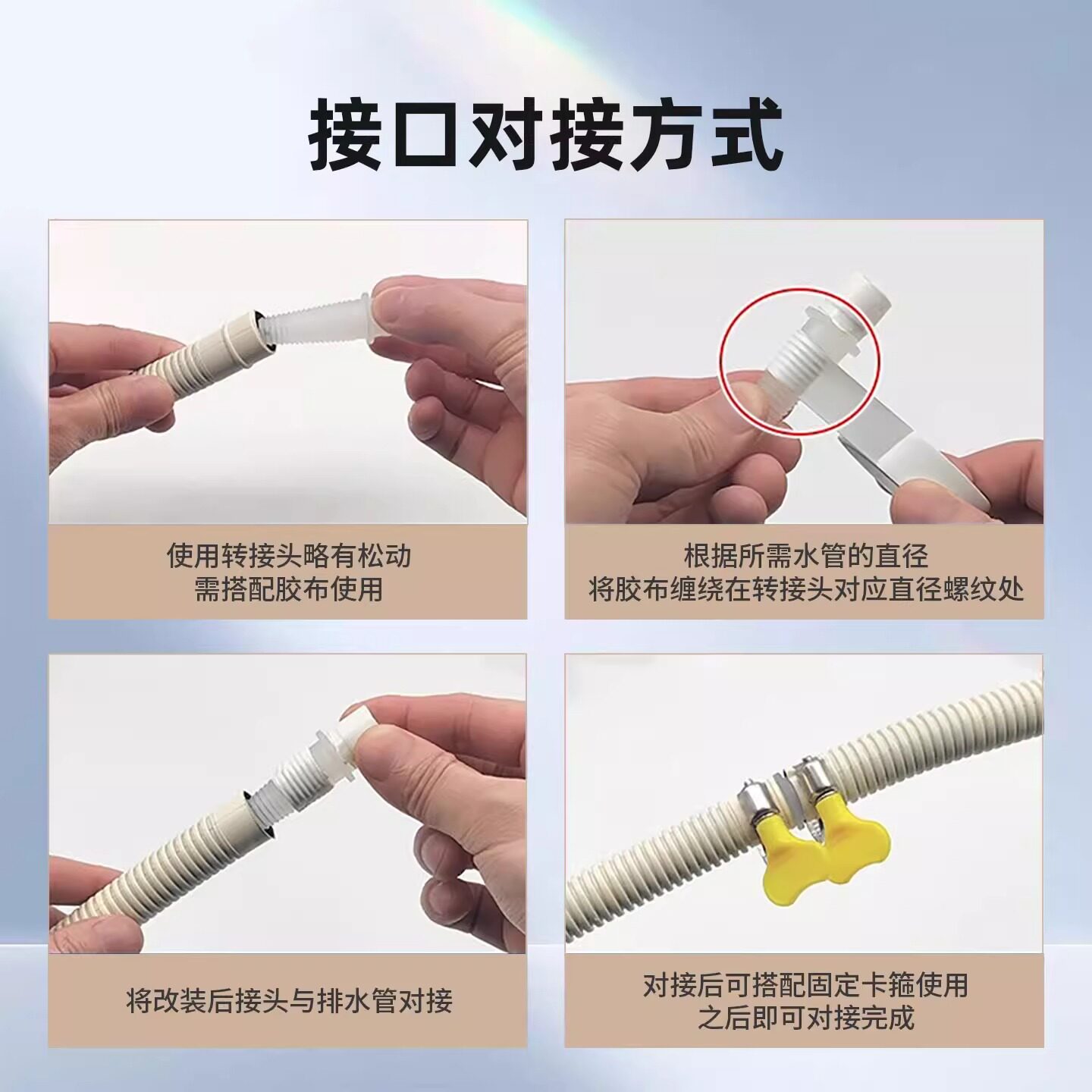 接口对接方式

使用转接头略有松动
需搭配胶布使用

根据所需水管的直径
将胶布缠绕在转接头对应直径螺纹处

将改装后接头与排水管对接

对接后可搭配固定卡箍使用
之后即可对接完成