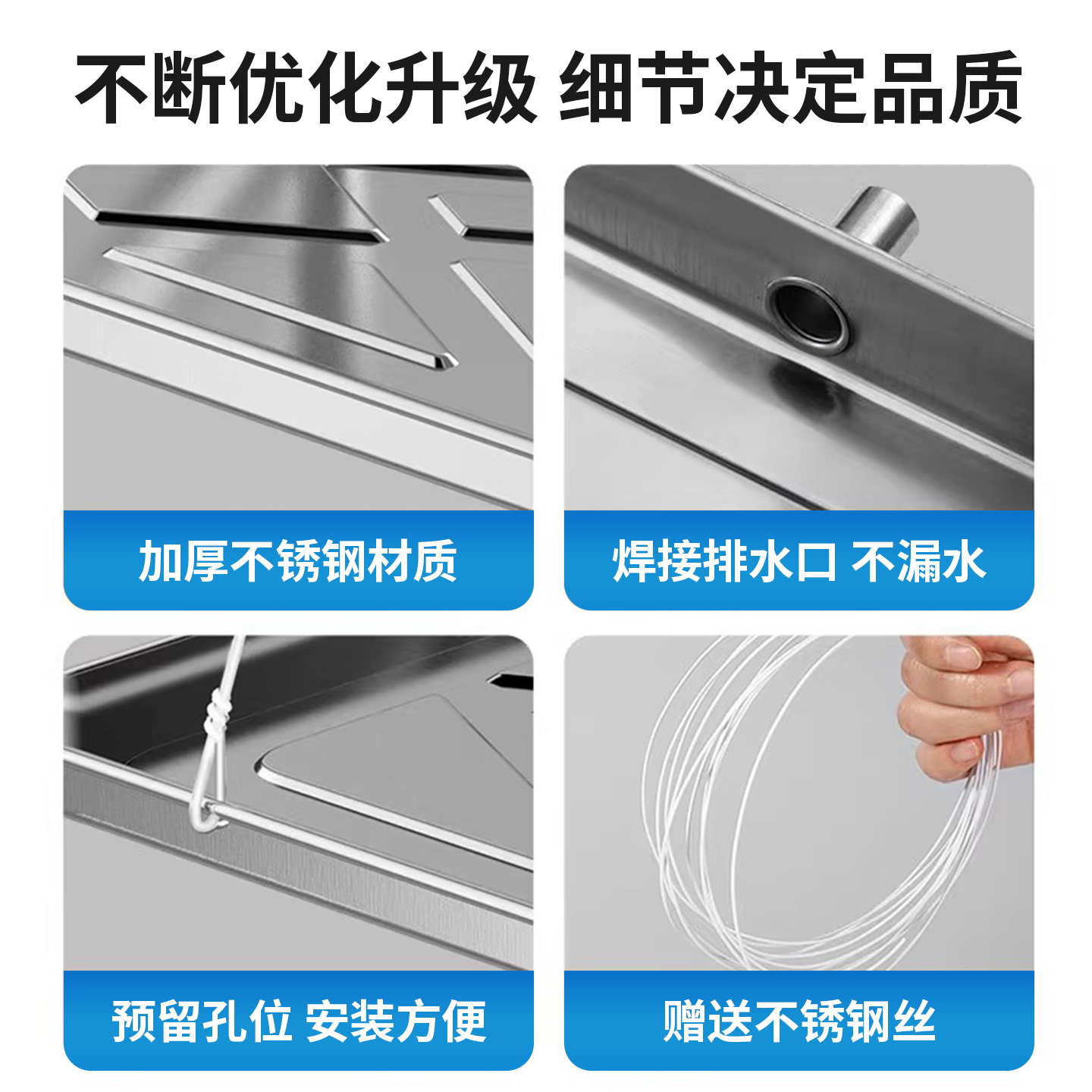 不断优化升级 细节决定品质

加厚不锈钢材质

焊接排水口 不漏水

预留孔位 安装方便

赠送不锈钢丝