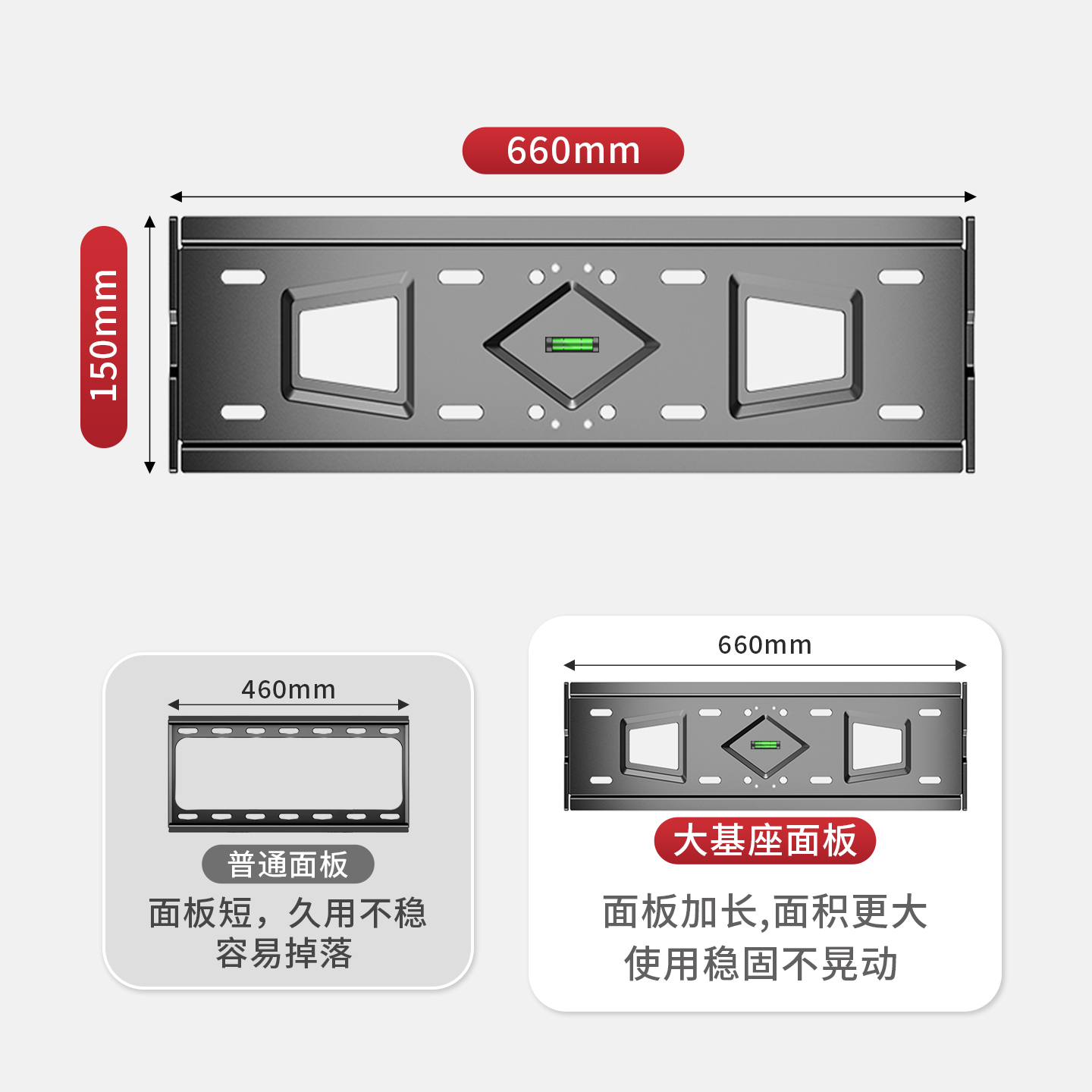 660mm

150mm

460mm

普通面板

面板短，久用不稳
容易掉落

660mm

大基座面板

面板加长,面积更大
使用稳固不晃动