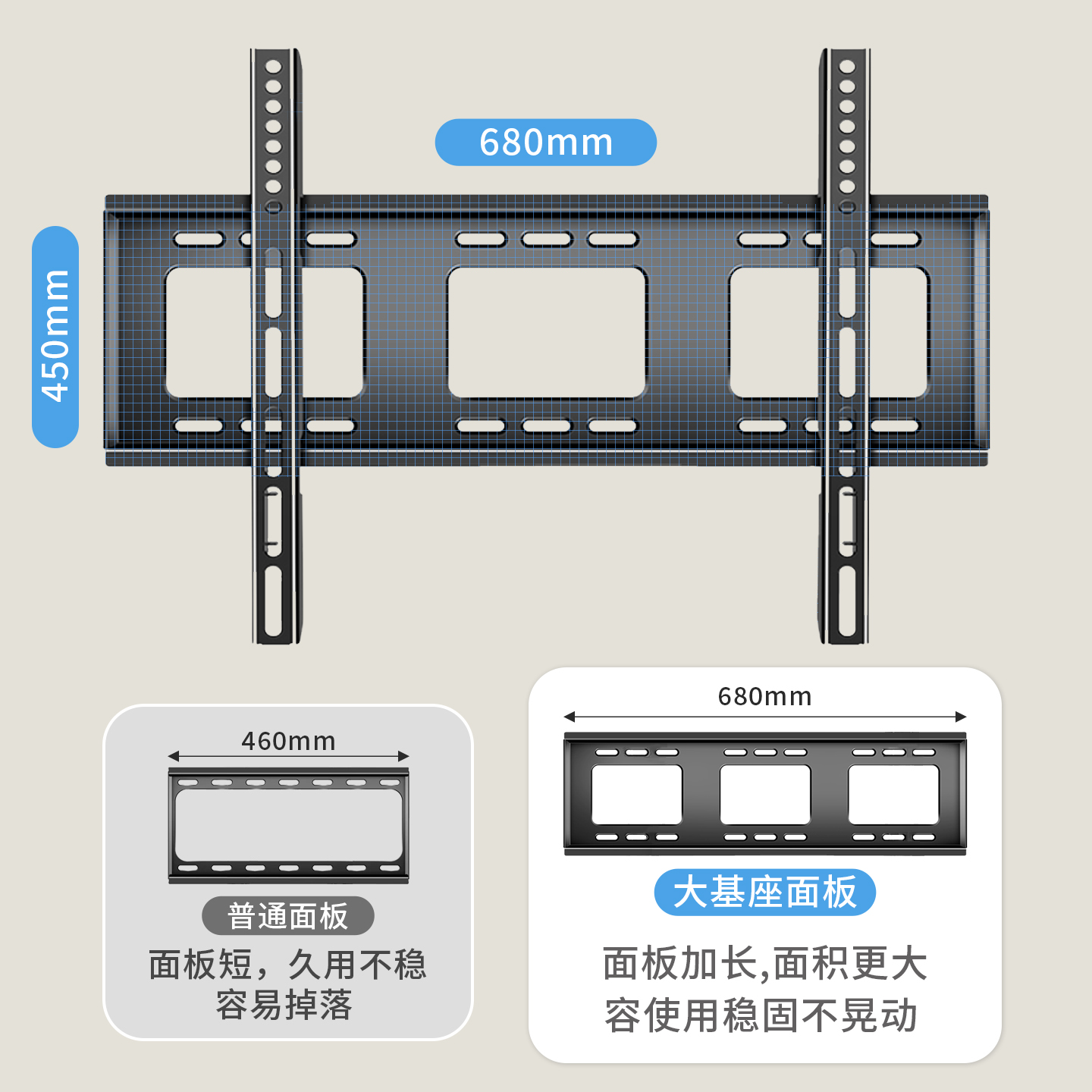 680mm

450mm

460mm

普通面板

面板短，久用不稳
容易掉落

680mm

大基座面板

面板加长,面积更大
容使用稳固不晃动