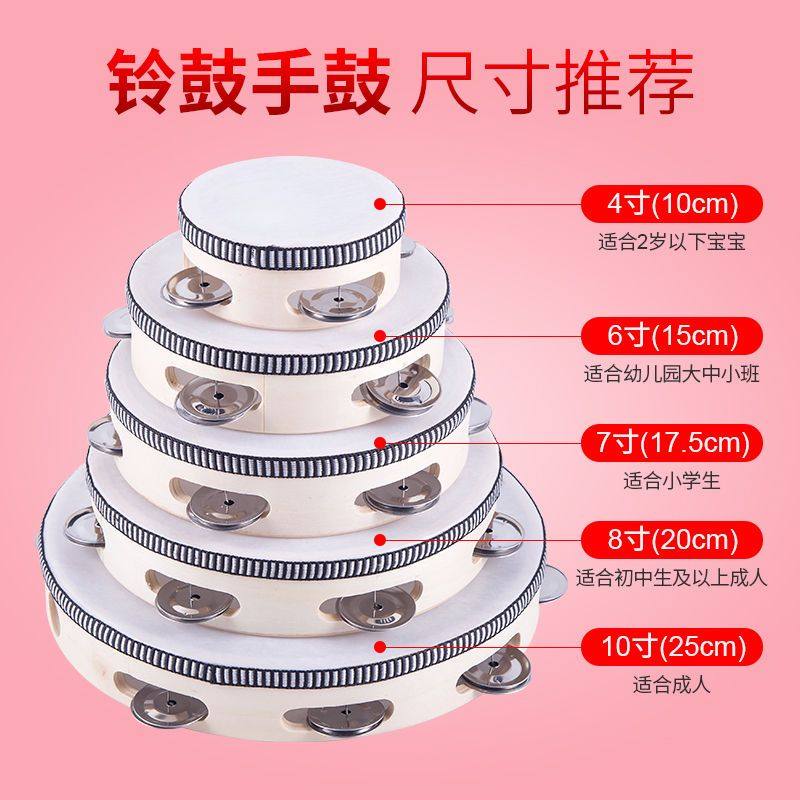 铃鼓手鼓 尺寸推荐

4寸(10cm)
适合2岁以下宝宝

6寸(15cm)
适合幼儿园大中小班

7寸(17.5cm)
适合小学生

8寸(20cm)
适合初中生及以上成人

10寸(25cm)
适合成人