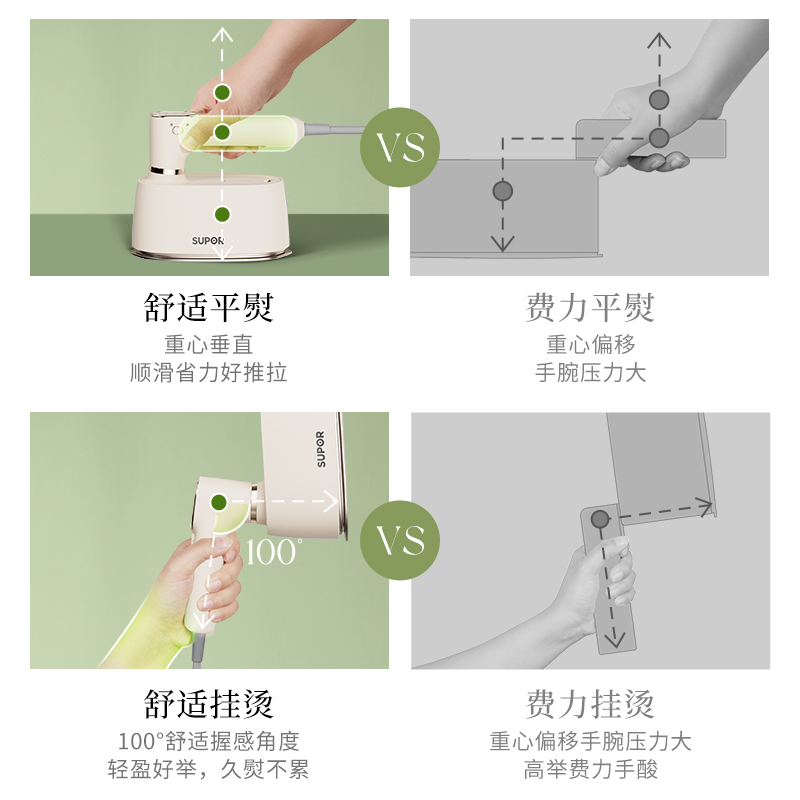 SUPOR

VS

舒适平熨
重心垂直
顺滑省力好推拉

费力平熨
重心偏移
手腕压力大

SUPOR

100°

VS

舒适挂烫
100°舒适握感角度
轻盈好举，久熨不累

费力挂烫
重心偏移手腕压力大
高举费力手酸