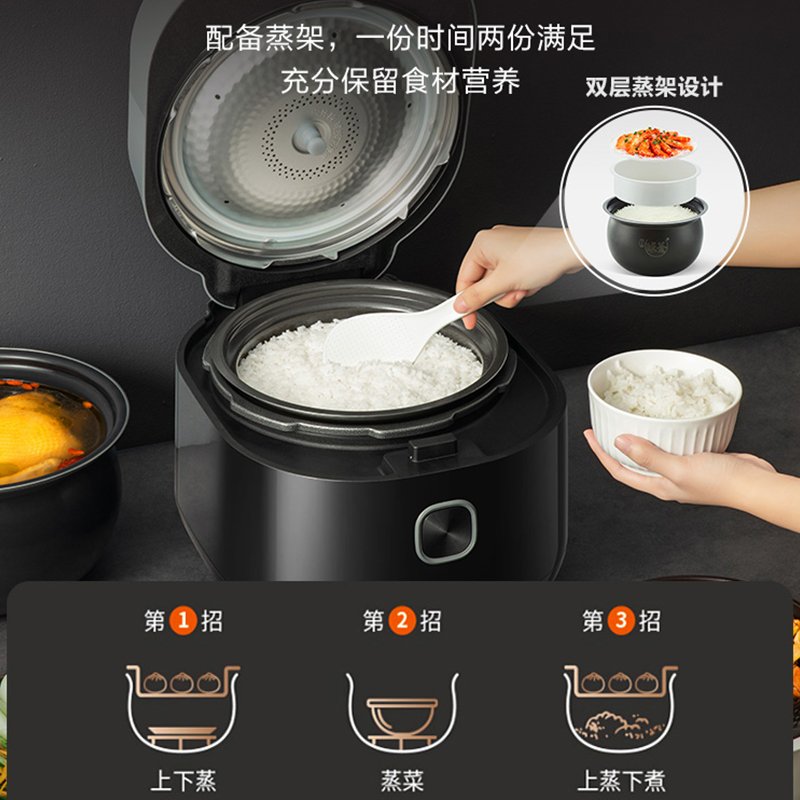 配备蒸架，一份时间两份满足
充分保留食材营养

双层蒸架设计

第 1 招
上下蒸

第 2 招
蒸菜

第 3 招
上蒸下煮