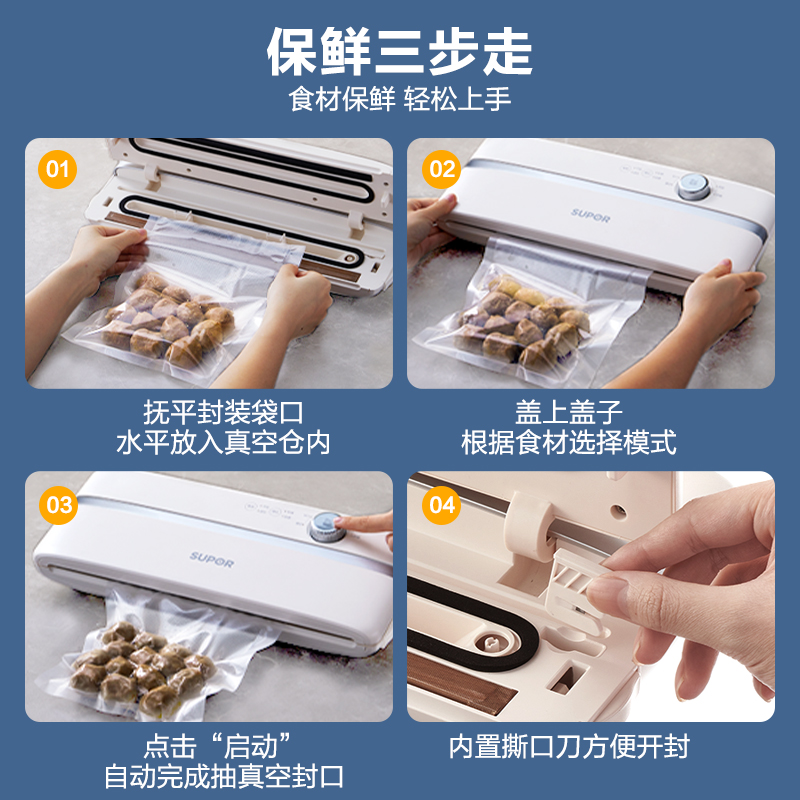 保鲜三步走
食材保鲜 轻松上手

01

抚平封装袋口
水平放入真空仓内

02
SUPOR

盖上盖子
根据食材选择模式

03
SUPOR

点击“启动”
自动完成抽真空封口

04

内置撕口刀方便开封