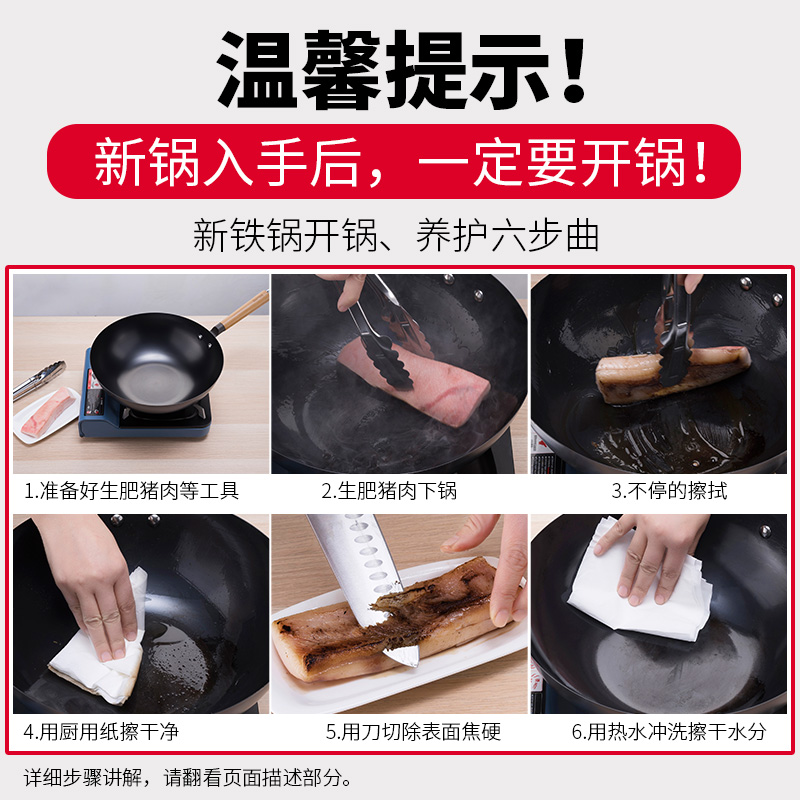 温馨提示！

新锅入手后，一定要开锅！

新铁锅开锅、养护六步曲

1.准备好生肥猪肉等工具

2.生肥猪肉下锅

3.不停的擦拭

4.用厨用纸擦干净

5.用刀切除表面焦硬

6.用热水冲洗擦干水分

详细步骤讲解，请翻看页面描述部分。