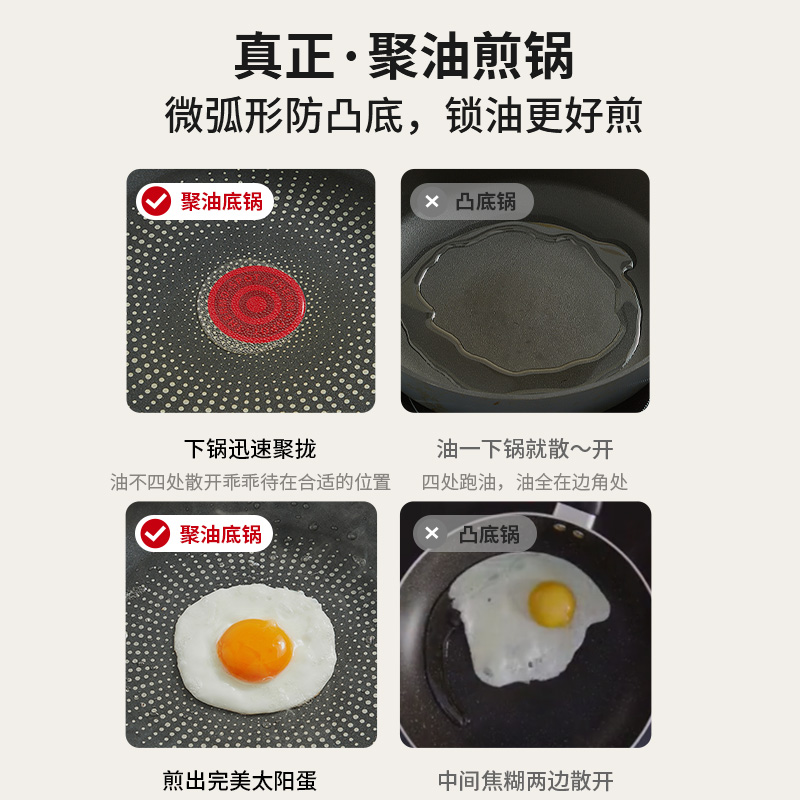 真正·聚油煎锅
微弧形防凸底，锁油更好煎

聚油底锅

凸底锅

下锅迅速聚拢
油不四处散开乖乖待在合适的位置

油一下锅就散～开
四处跑油，油全在边角处

聚油底锅

凸底锅

煎出完美太阳蛋

中间焦糊两边散开