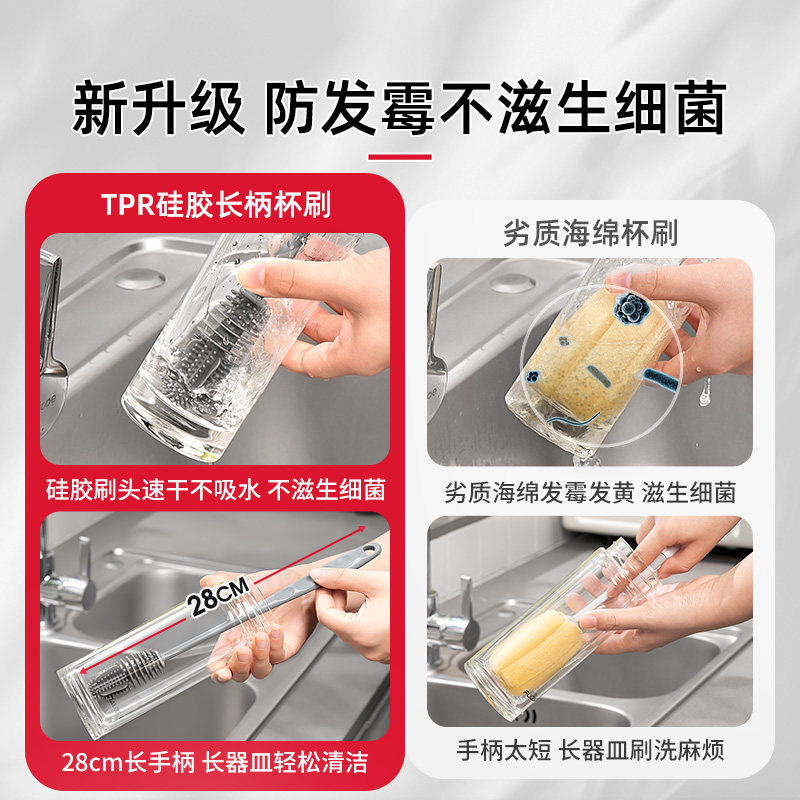 新升级 防发霉不滋生细菌

TPR硅胶长柄杯刷

硅胶刷头速干不吸水 不滋生细菌

28CM

28cm长手柄 长器皿轻松清洁

劣质海绵杯刷

劣质海绵发霉发黄 滋生细菌

手柄太短 长器皿刷洗麻烦