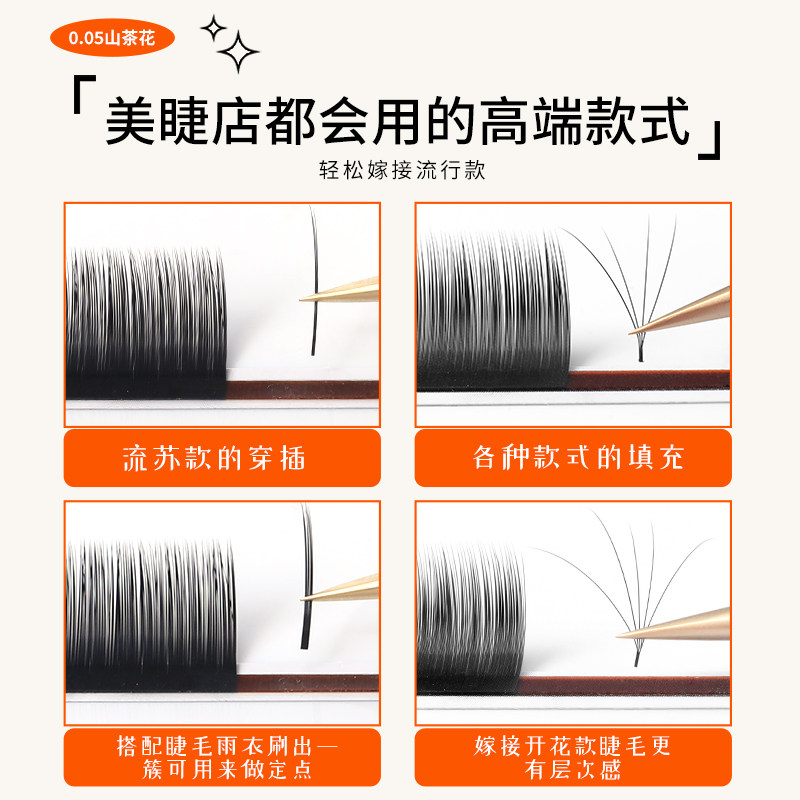 0.05山茶花

「美睫店都会用的高端款式」

轻松嫁接流行款

流苏款的穿插

各种款式的填充

搭配睫毛雨衣刷出一簇可用来做定点

嫁接开花款睫毛更有层次感